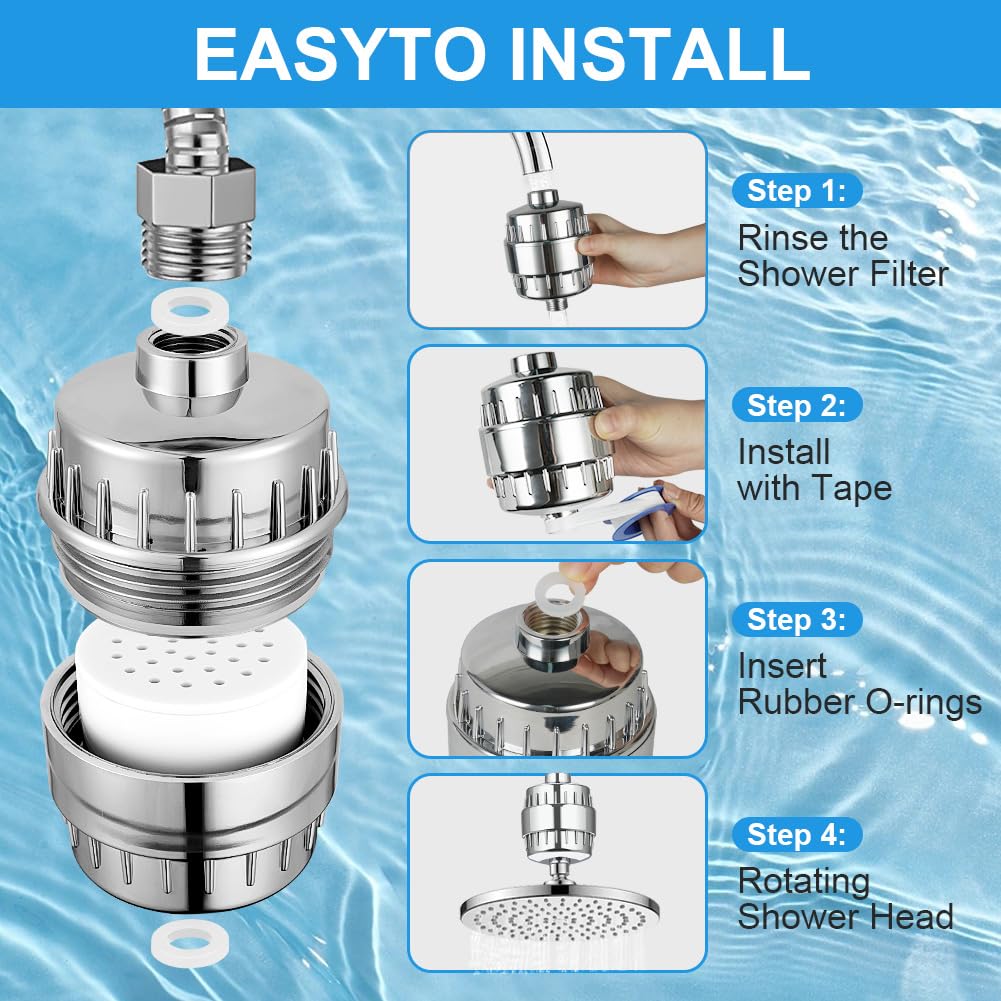 EASYTO INSTALL

Step 1:
Rinse the Shower Filter

Step 2:
Install with Tape

Step 3:
Insert Rubber O-rings

Step 4:
Rotating Shower Head