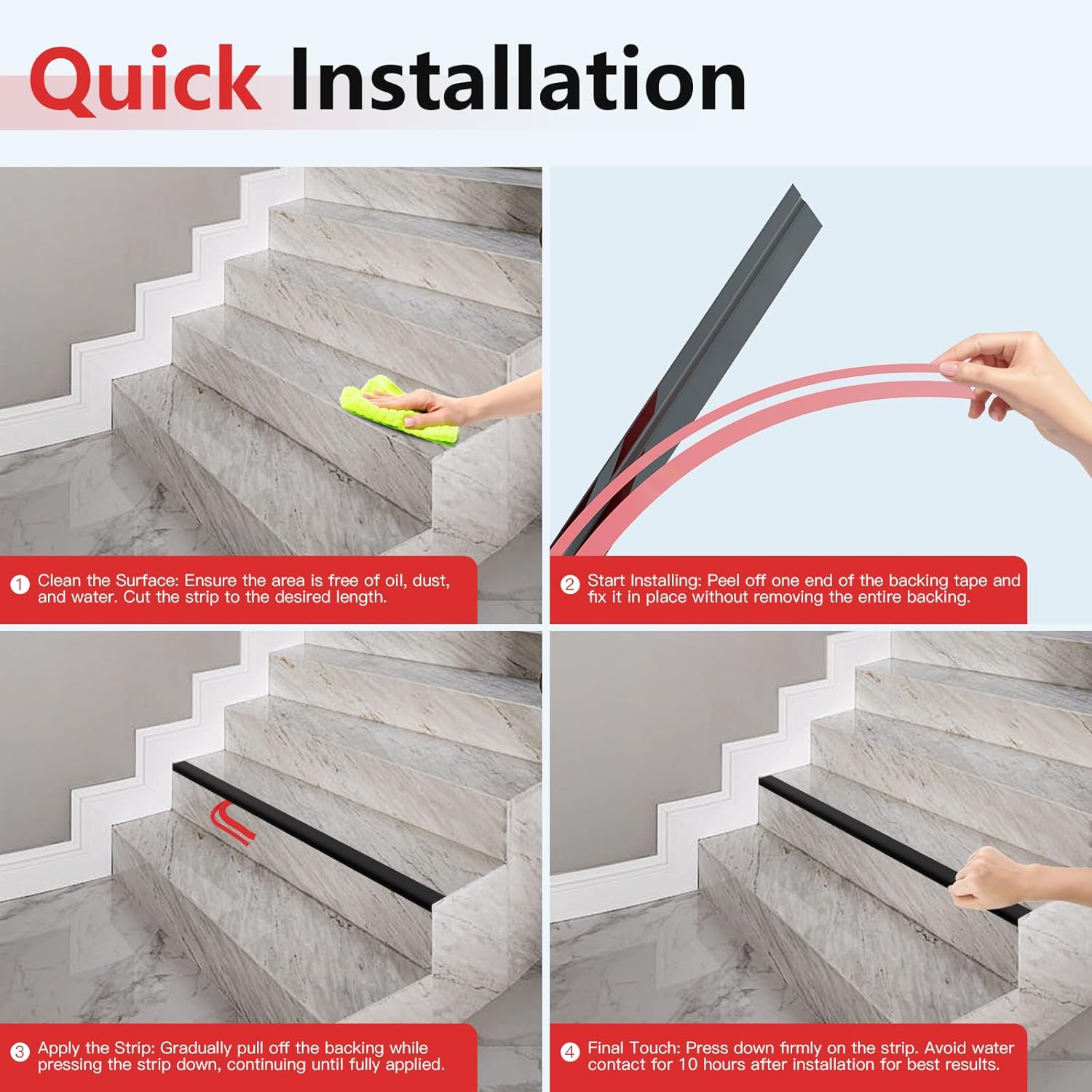 Quick Installation

1 Clean the Surface: Ensure the area is free of oil, dust, and water. Cut the strip to the desired length.

2 Start Installing: Peel off one end of the backing tape and fix it in place without removing the entire backing.

3 Apply the Strip: Gradually pull off the backing while pressing the strip down, continuing until fully applied.

4 Final Touch: Press down firmly on the strip. Avoid water contact for 10 hours after installation for best results.