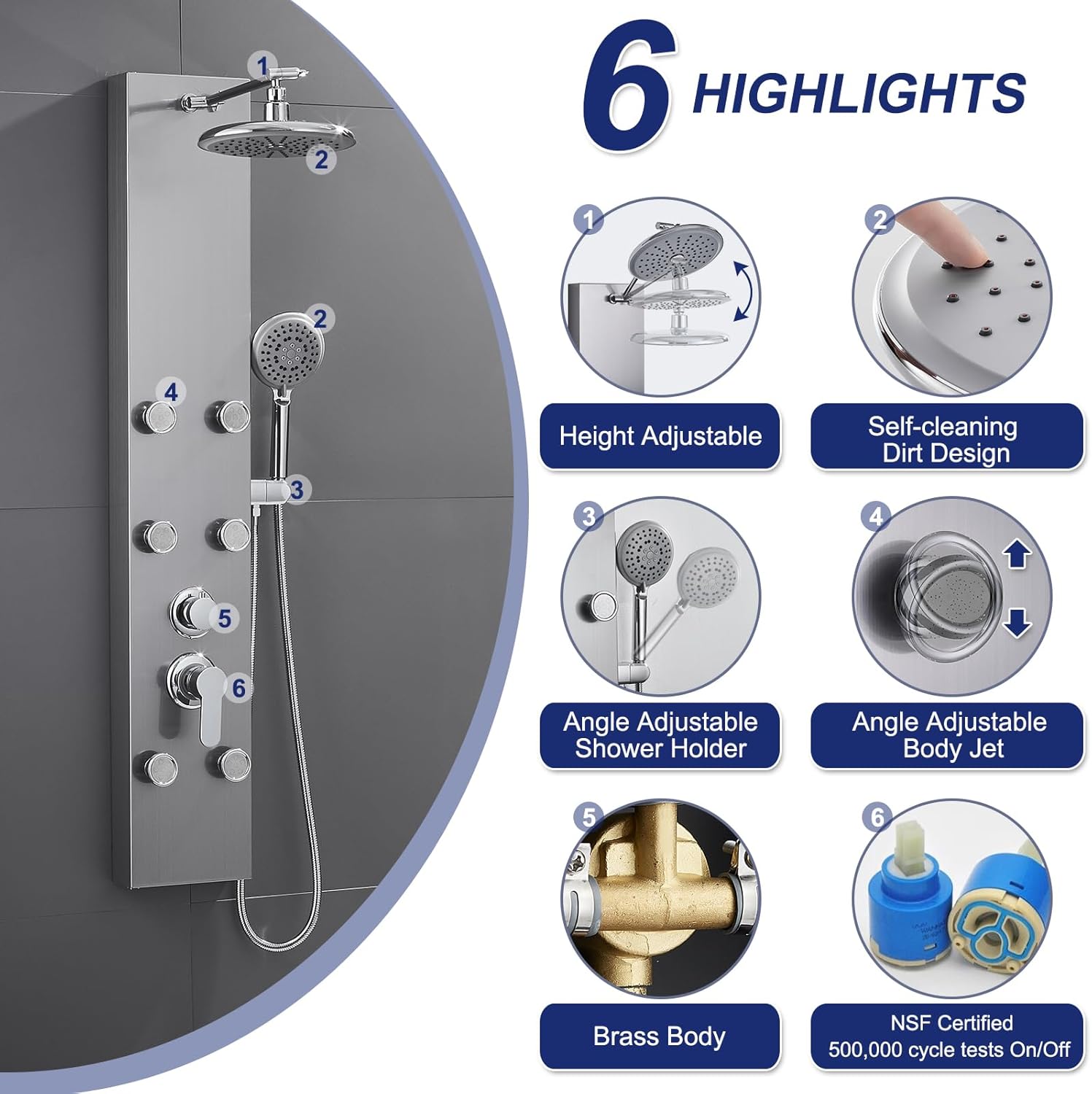 1
2
2
4
3
5
6

6 HIGHLIGHTS

1
Height Adjustable

2
Self-cleaning Dirt Design

3
Angle Adjustable Shower Holder

4
Angle Adjustable Body Jet

5
Brass Body

6
NSF Certified 500,000 cycle tests On/Off