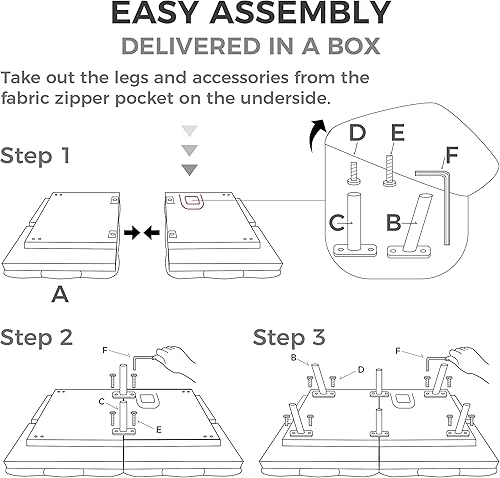 EASY ASSEMBLY
DELIVERED IN A BOX

Take out the legs and accessories from the fabric zipper pocket on the underside.

Step 1

D E F C B

A

Step 2

F C E

Step 3

B D F