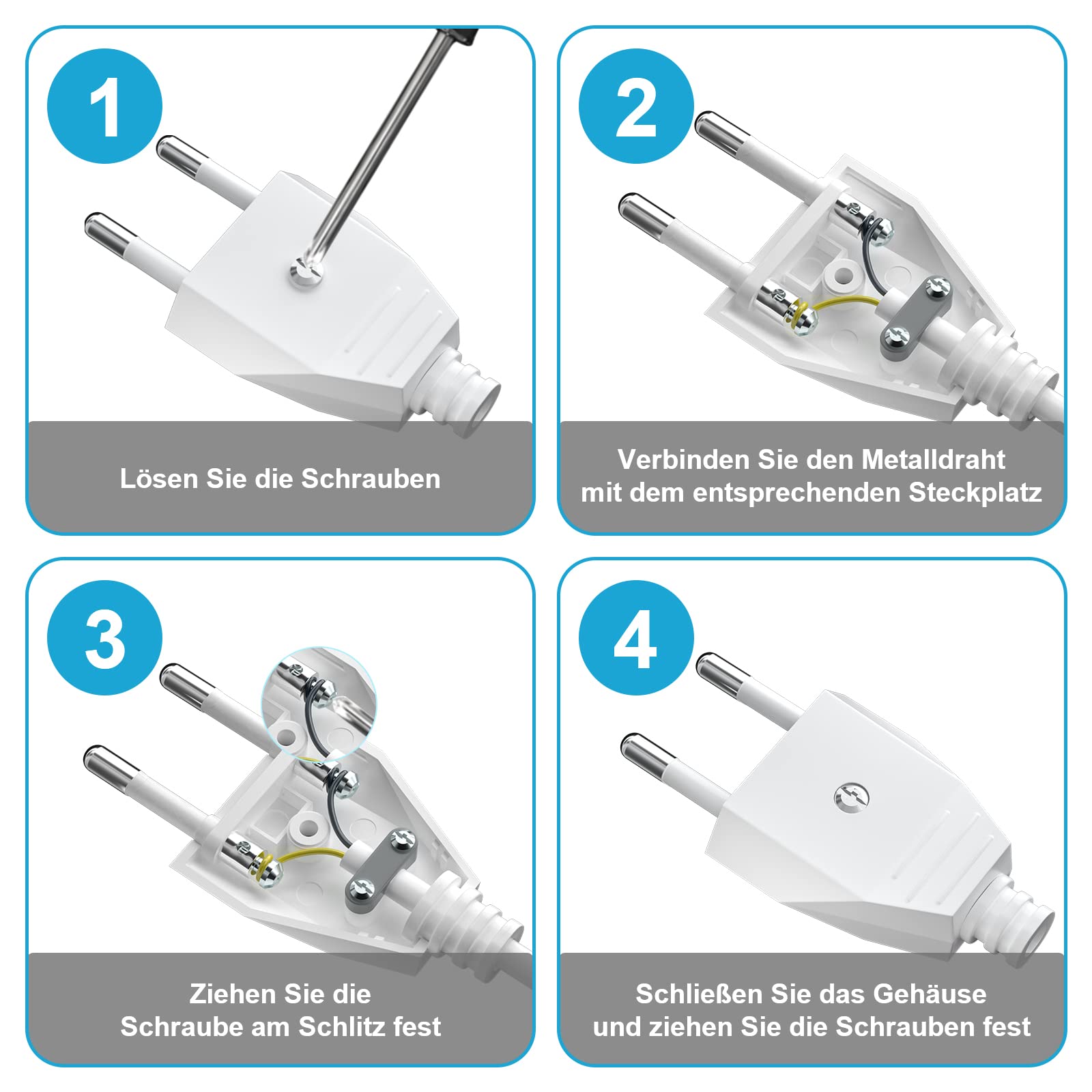 1

Lösen Sie die Schrauben

2

Verbinden Sie den Metalldraht mit dem entsprechenden Steckplatz

3

Ziehen Sie die Schraube am Schlitz fest

4

Schließen Sie das Gehäuse und ziehen Sie die Schrauben fest