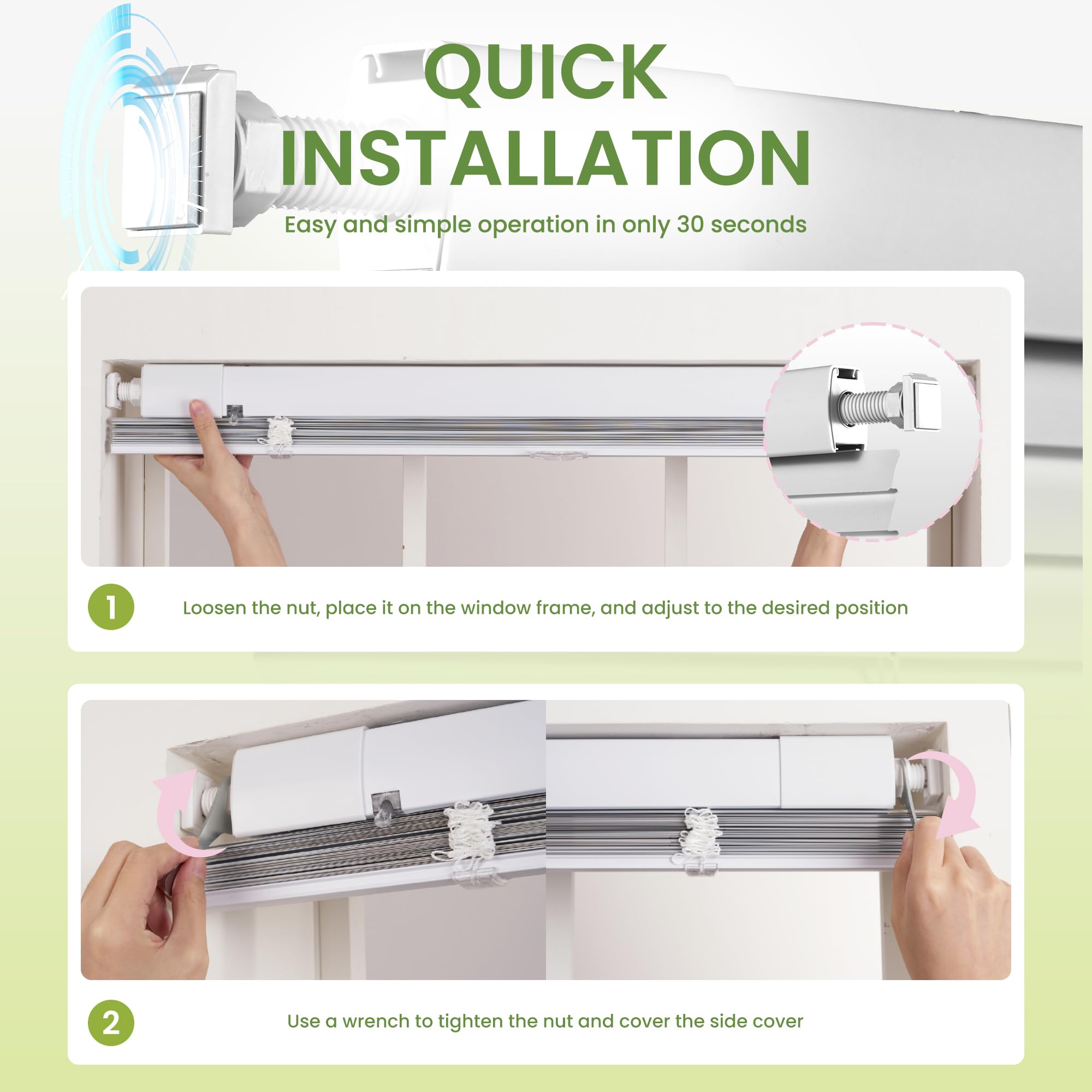 QUICK INSTALLATION

Easy and simple operation in only 30 seconds

1

Loosen the nut, place it on the window frame, and adjust to the desired position

2

Use a wrench to tighten the nut and cover the side cover