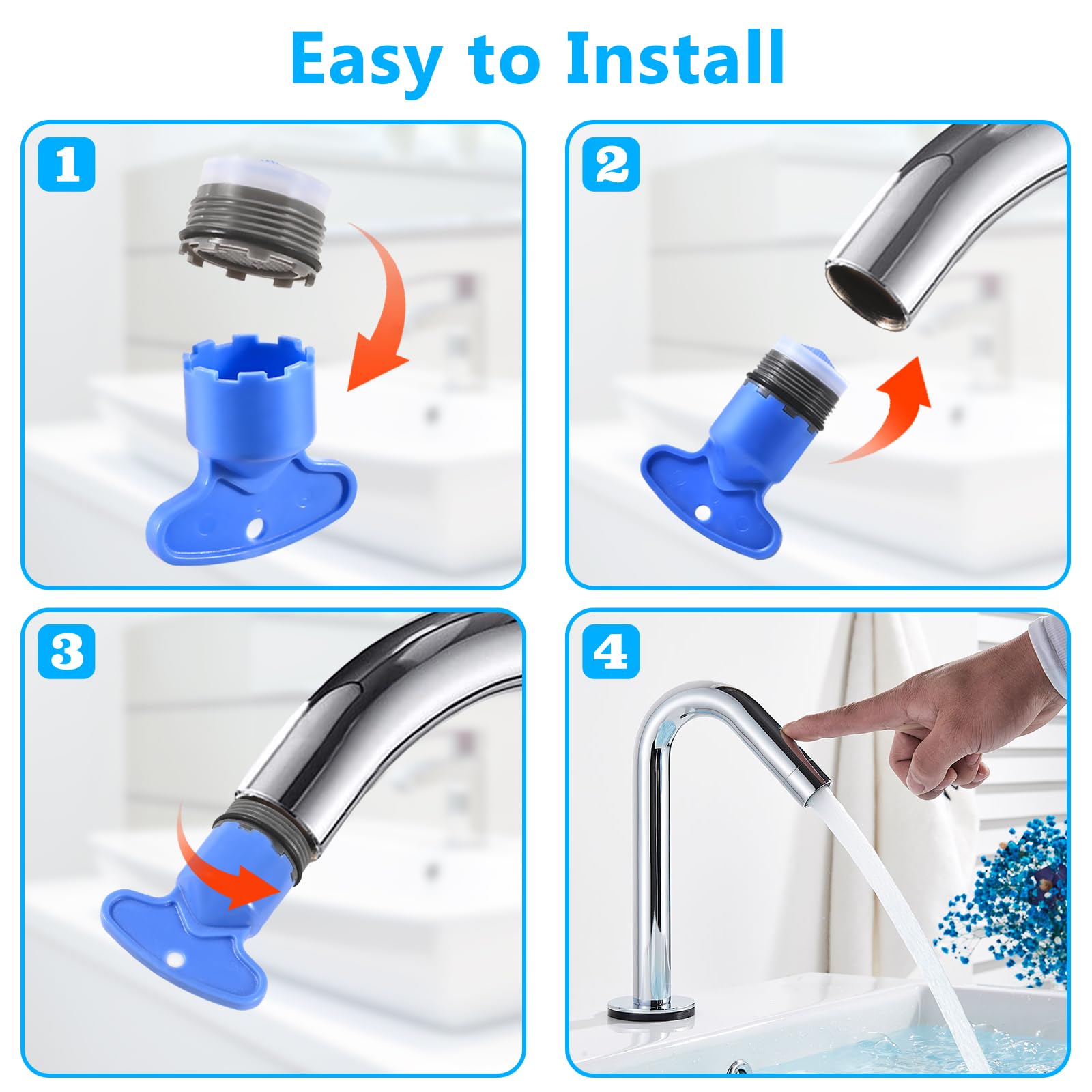 Easy to Install

1

2

3

4