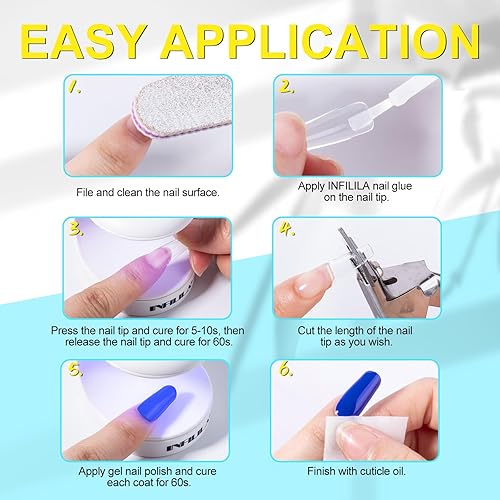 EASY APPLICATION

1.

File and clean the nail surface.

2.

Apply INFILILA nail glue on the nail tip.

3.

INFILILA

Press the nail tip and cure for 5-10s, then release the nail tip and cure for 60s.

4.

Cut the length of the nail tip as you wish.

5.

INFILILA

Apply gel nail polish and cure each coat for 60s.

6.

Finish with cuticle oil.