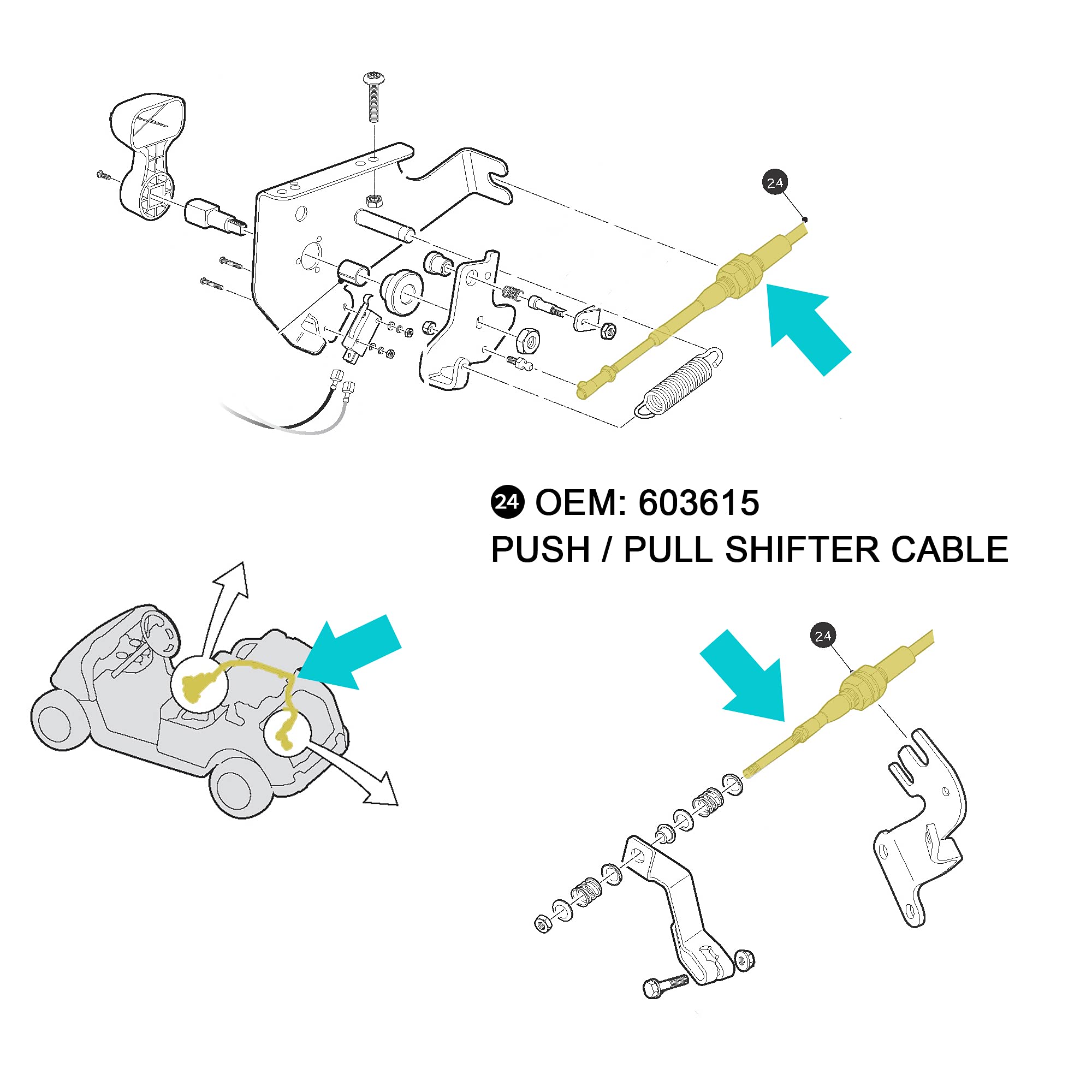 24

24 OEM: 603615
PUSH / PULL SHIFTER CABLE

24