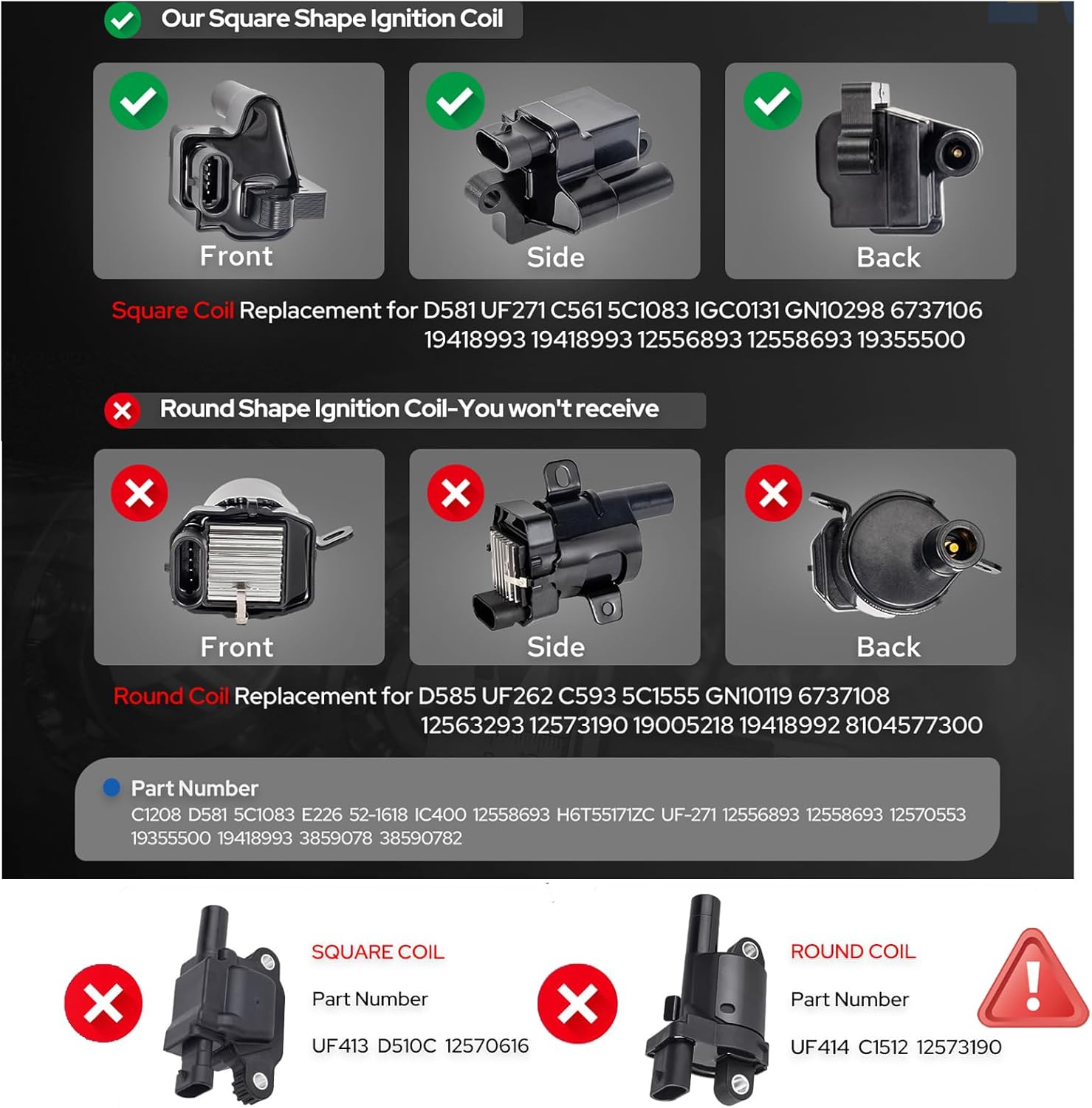 Our Square Shape Ignition Coil

Front

Side

Back

Square Coil Replacement for D581 UF271 C561 5C1083 IGC0131 GN10298 6737106 19418993 19418993 12556893 12558693 19355500

Round Shape Ignition Coil-You won't receive

Front

Side

Back

Round Coil Replacement for D585 UF262 C593 5C1555 GN10119 6737108 12563293 12573190 19005218 19418992 8104577300

Part Number
C1208 D581 5C1083 E226 52-1618 IC400 12558693 H6T55171ZC UF-271 12556893 12558693 12570553 19355500 19418993 3859078 38590782

SQUARE COIL

Part Number

UF413 D510C 12570616

ROUND COIL

Part Number

UF414 C1512 12573190