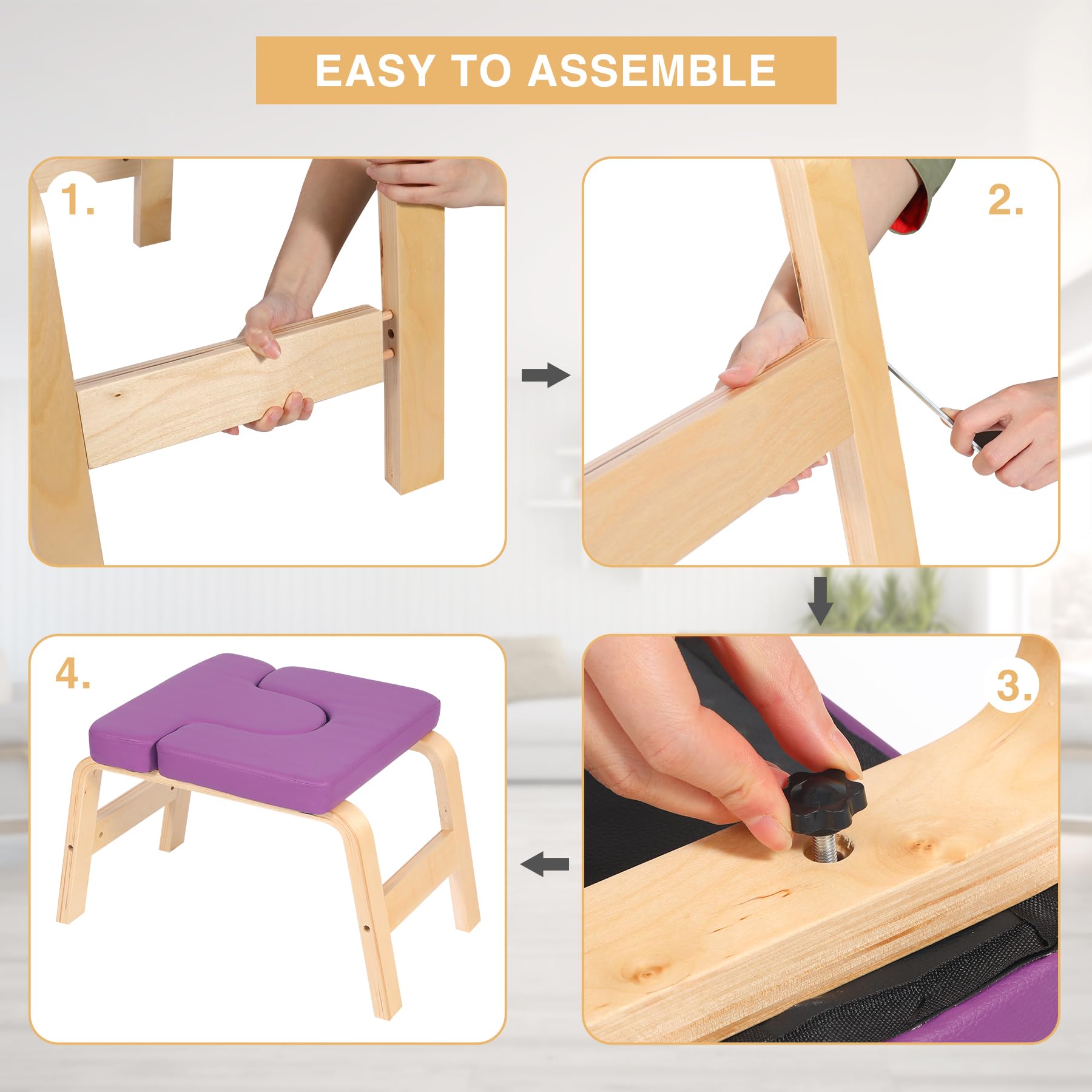 EASY TO ASSEMBLE

1.

2.

3.

4.