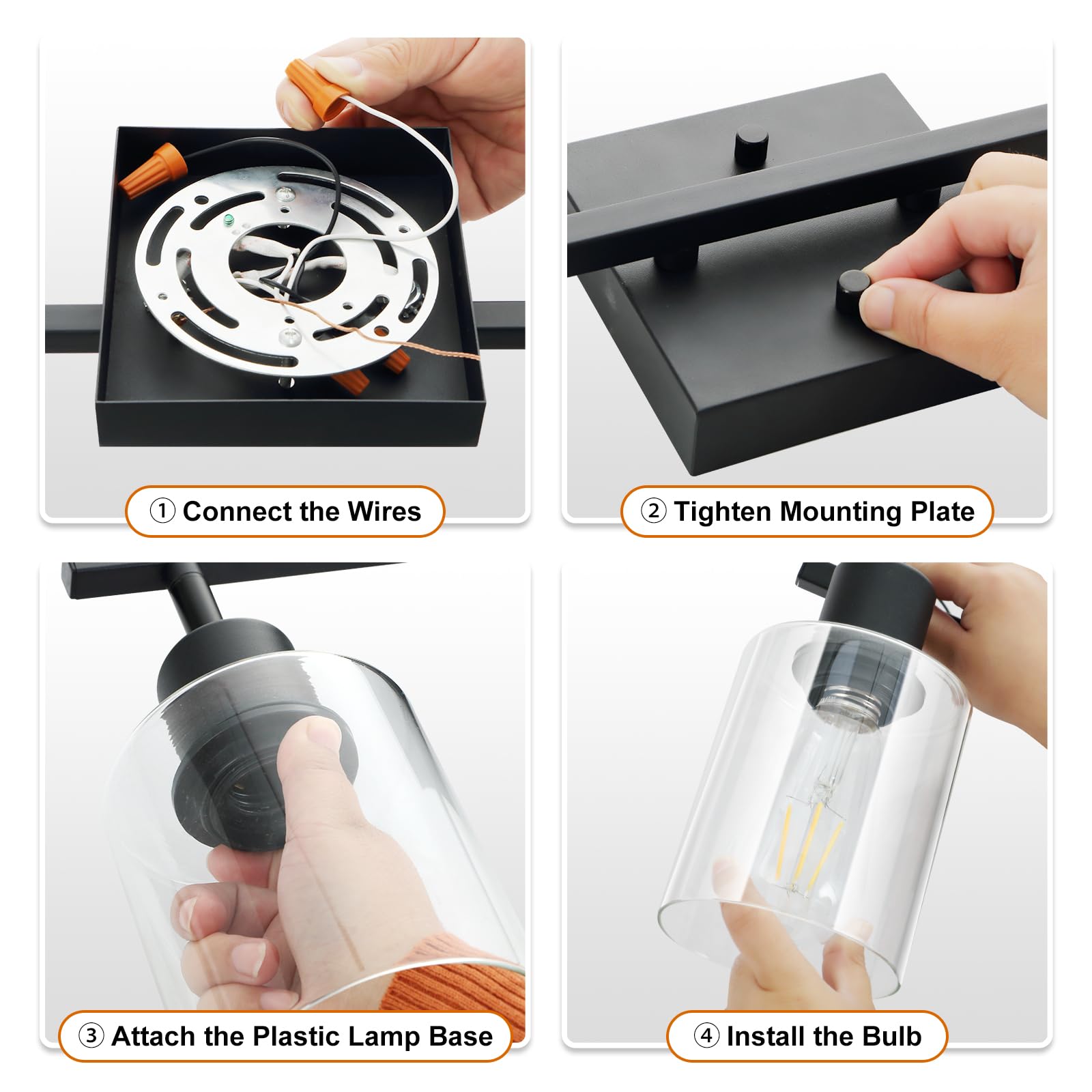 ① Connect the Wires

② Tighten Mounting Plate

③ Attach the Plastic Lamp Base

④ Install the Bulb