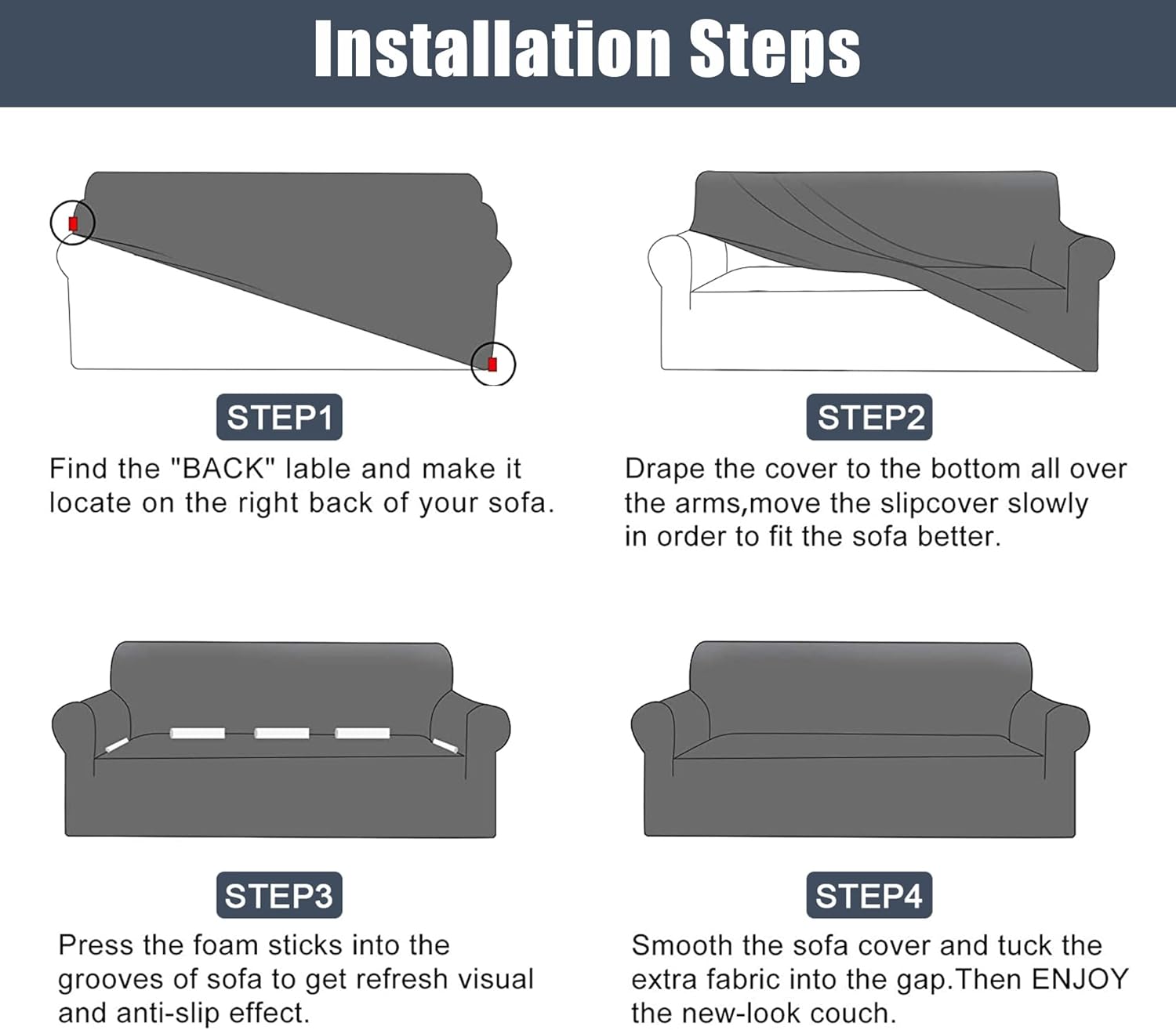 Installation Steps

STEP1

Find the "BACK" lable and make it locate on the right back of your sofa.

STEP2

Drape the cover to the bottom all over the arms,move the slipcover slowly in order to fit the sofa better.

STEP3

Press the foam sticks into the grooves of sofa to get refresh visual and anti-slip effect.

STEP4

Smooth the sofa cover and tuck the extra fabric into the gap.Then ENJOY the new-look couch.