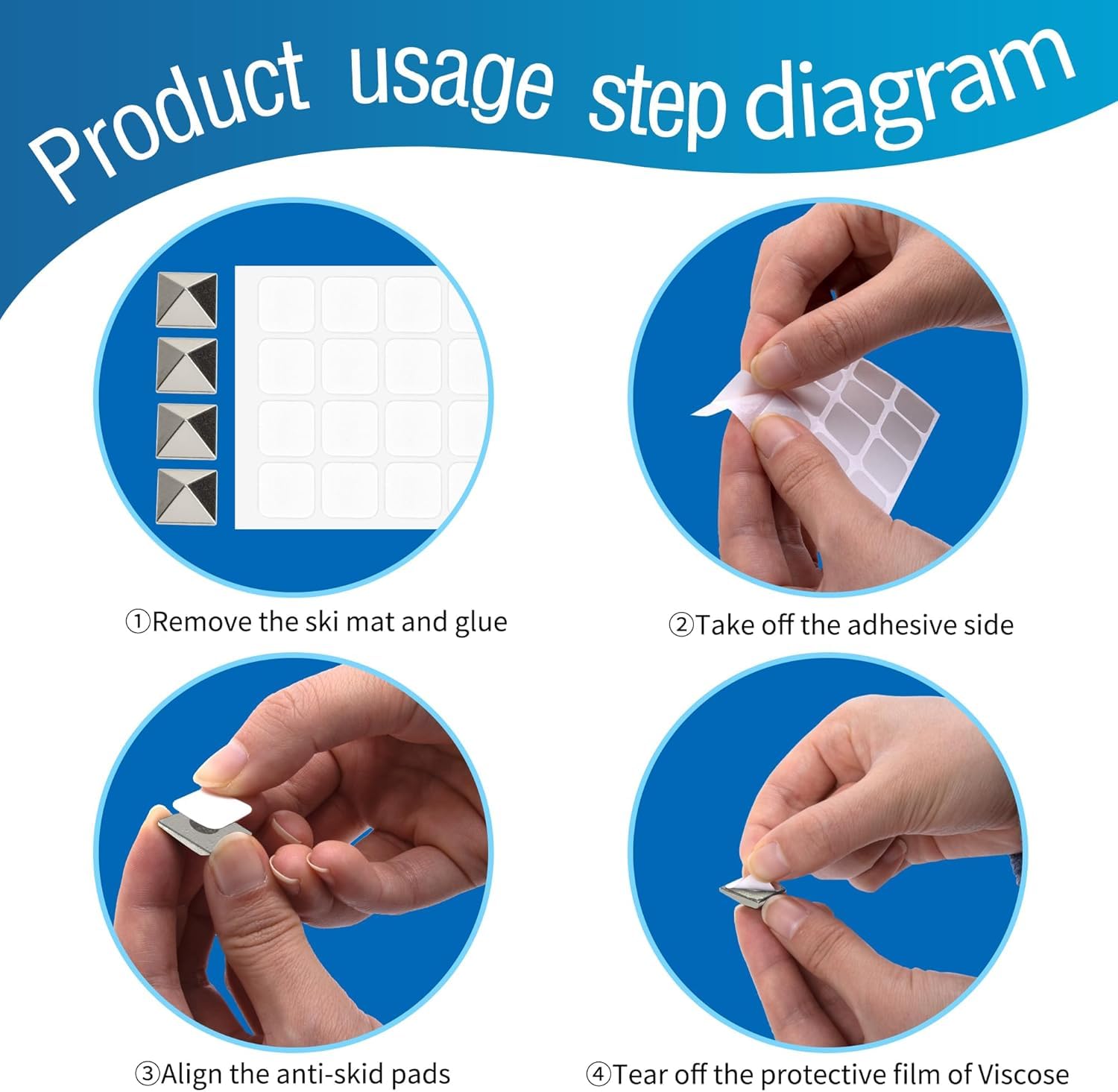 Product usage step diagram

①Remove the ski mat and glue

②Take off the adhesive side

③Align the anti-skid pads

④Tear off the protective film of Viscose