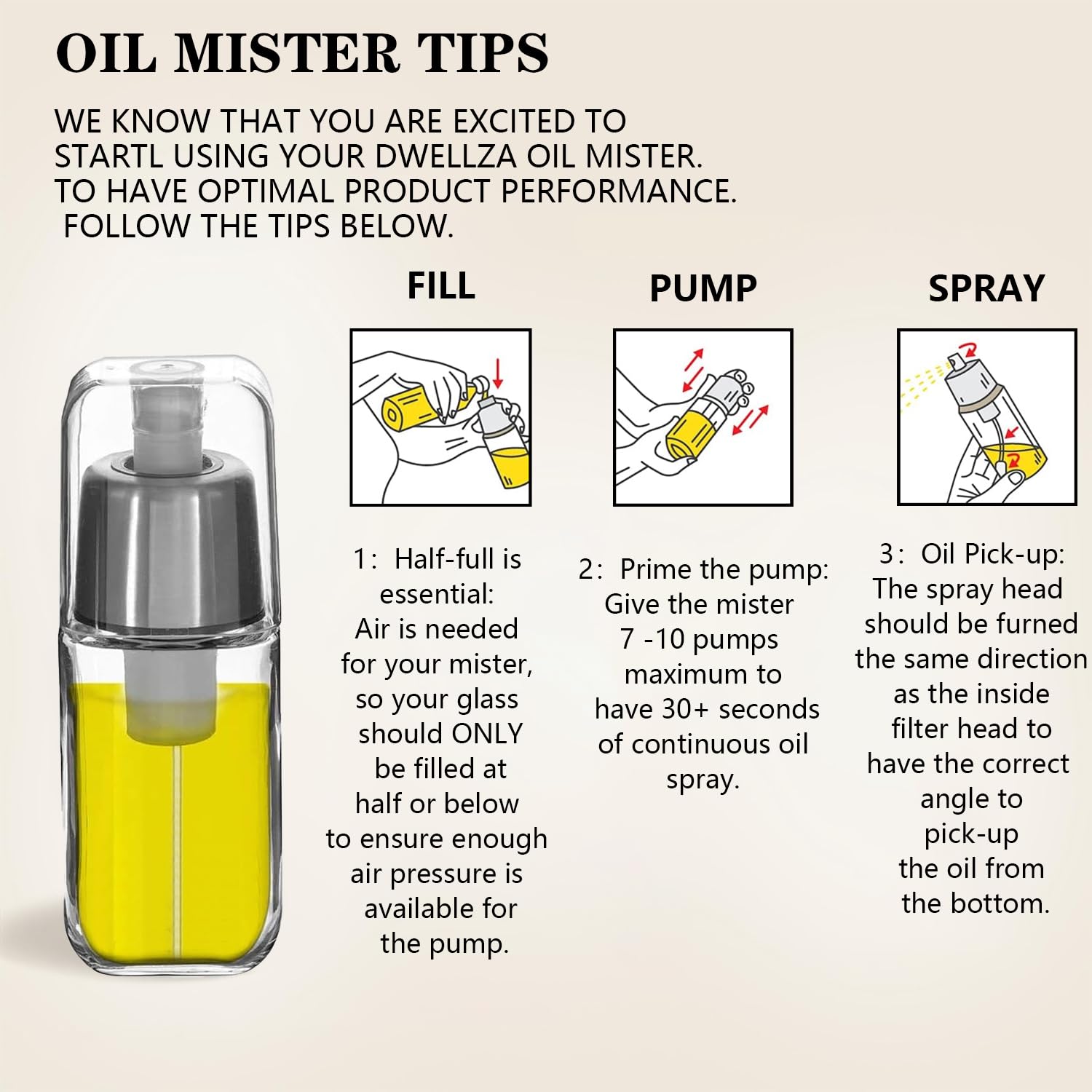 OIL MISTER TIPS

WE KNOW THAT YOU ARE EXCITED TO STARTL USING YOUR DWELLZA OIL MISTER. TO HAVE OPTIMAL PRODUCT PERFORMANCE. FOLLOW THE TIPS BELOW.

FILL

1: Half-full is essential: Air is needed for your mister, so your glass should ONLY be filled at half or below to ensure enough air pressure is available for the pump.

PUMP

2: Prime the pump: Give the mister 7 -10 pumps maximum to have 30+ seconds of continuous oil spray.

SPRAY

3: Oil Pick-up: The spray head should be furned the same direction as the inside filter head to have the correct angle to pick-up the oil from the bottom.