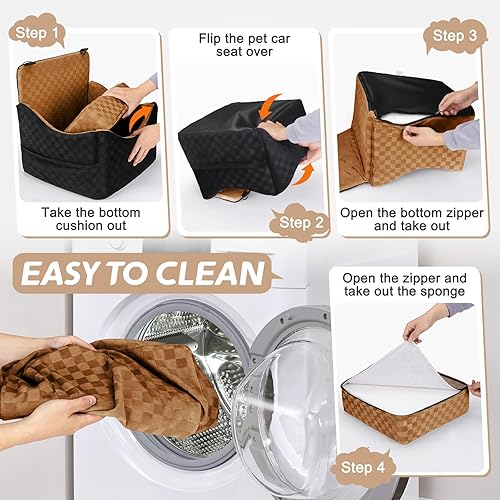 Step 1

Take the bottom cushion out

Flip the pet car seat over

Step 2

Step 3

Open the bottom zipper and take out

EASY TO CLEAN

Open the zipper and take out the sponge

Step 4