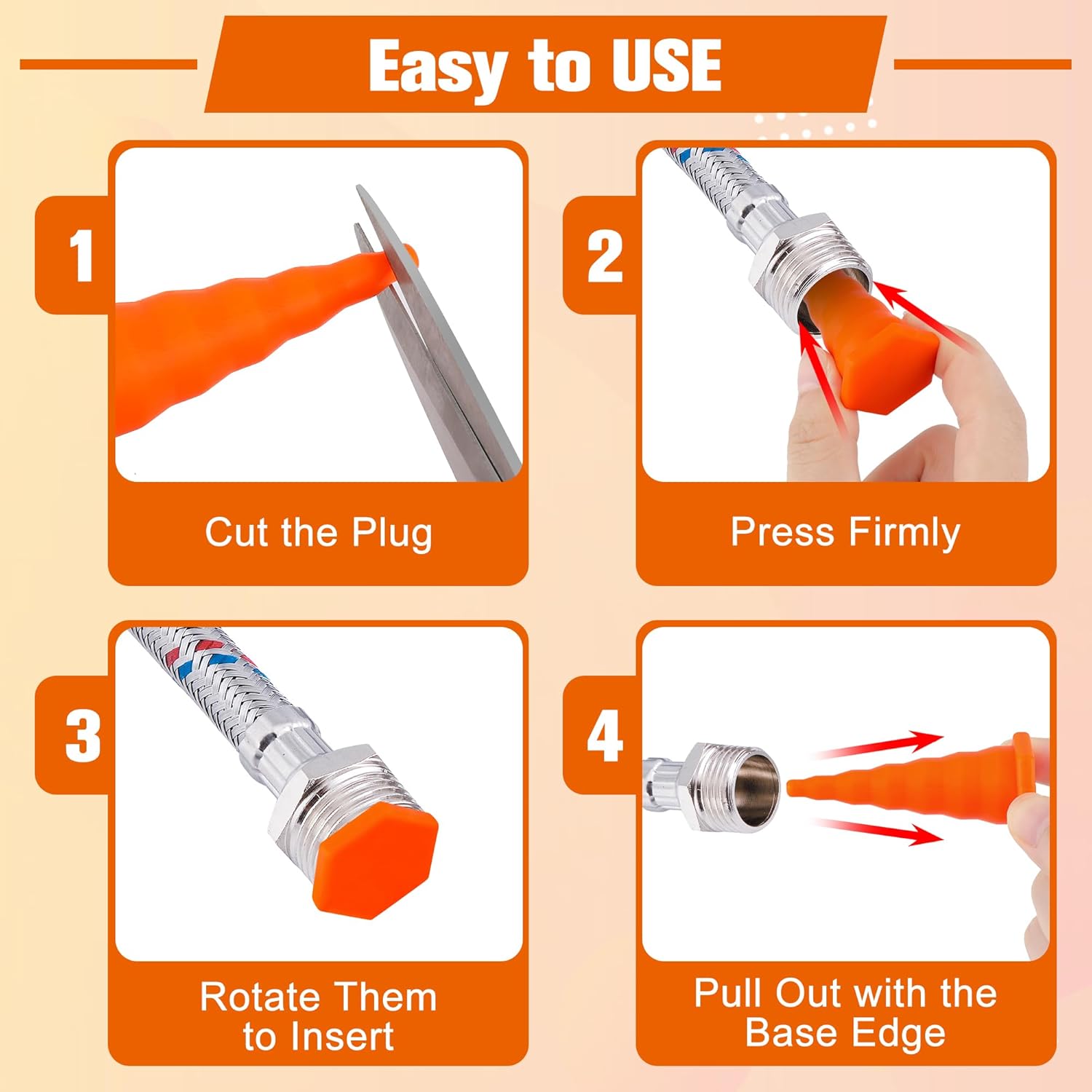 Easy to USE

1

Cut the Plug

2

Press Firmly

3

Rotate Them to Insert

4

Pull Out with the Base Edge