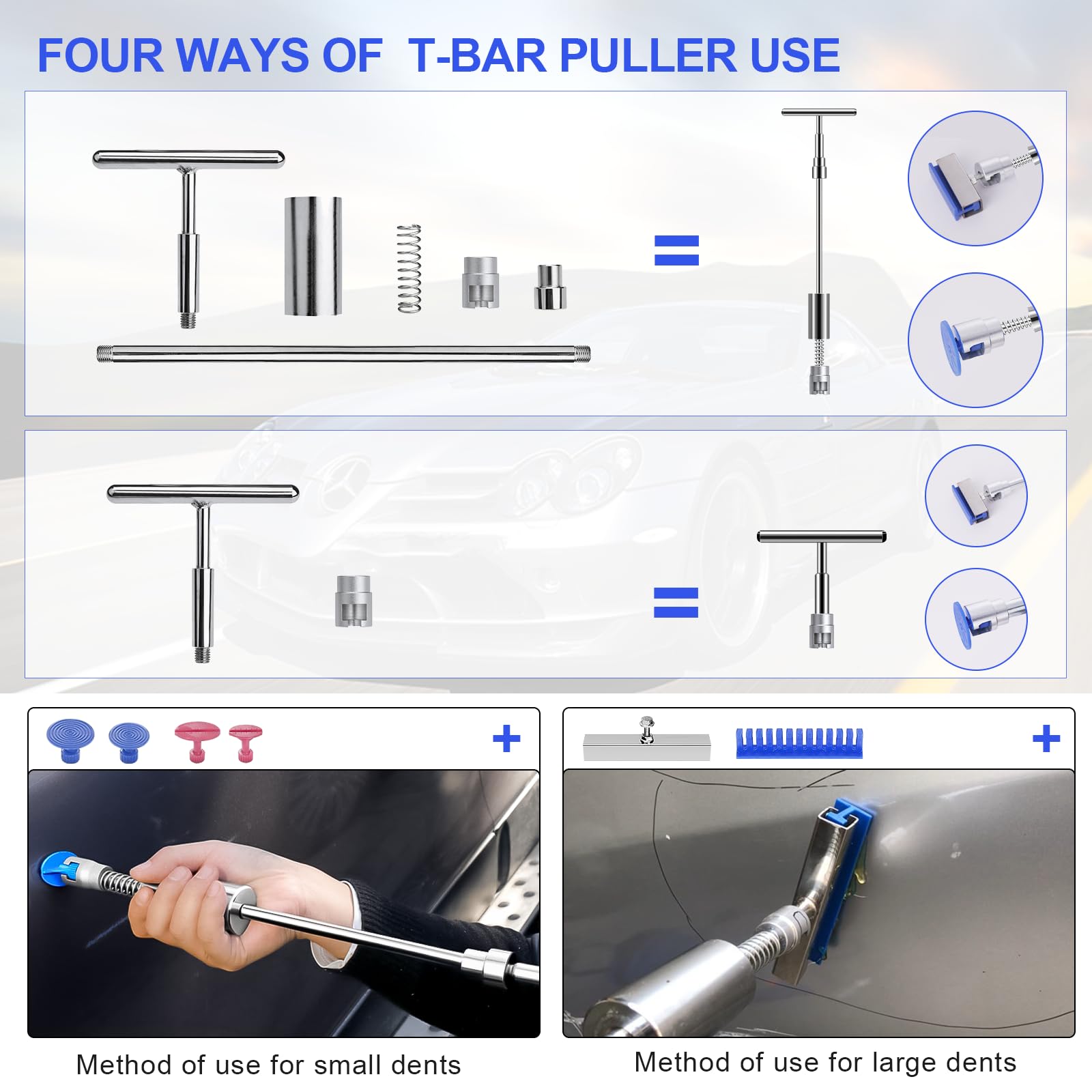 FOUR WAYS OF  T-BAR PULLER USE

=

=

+

+

Method of use for small dents

Method of use for large dents