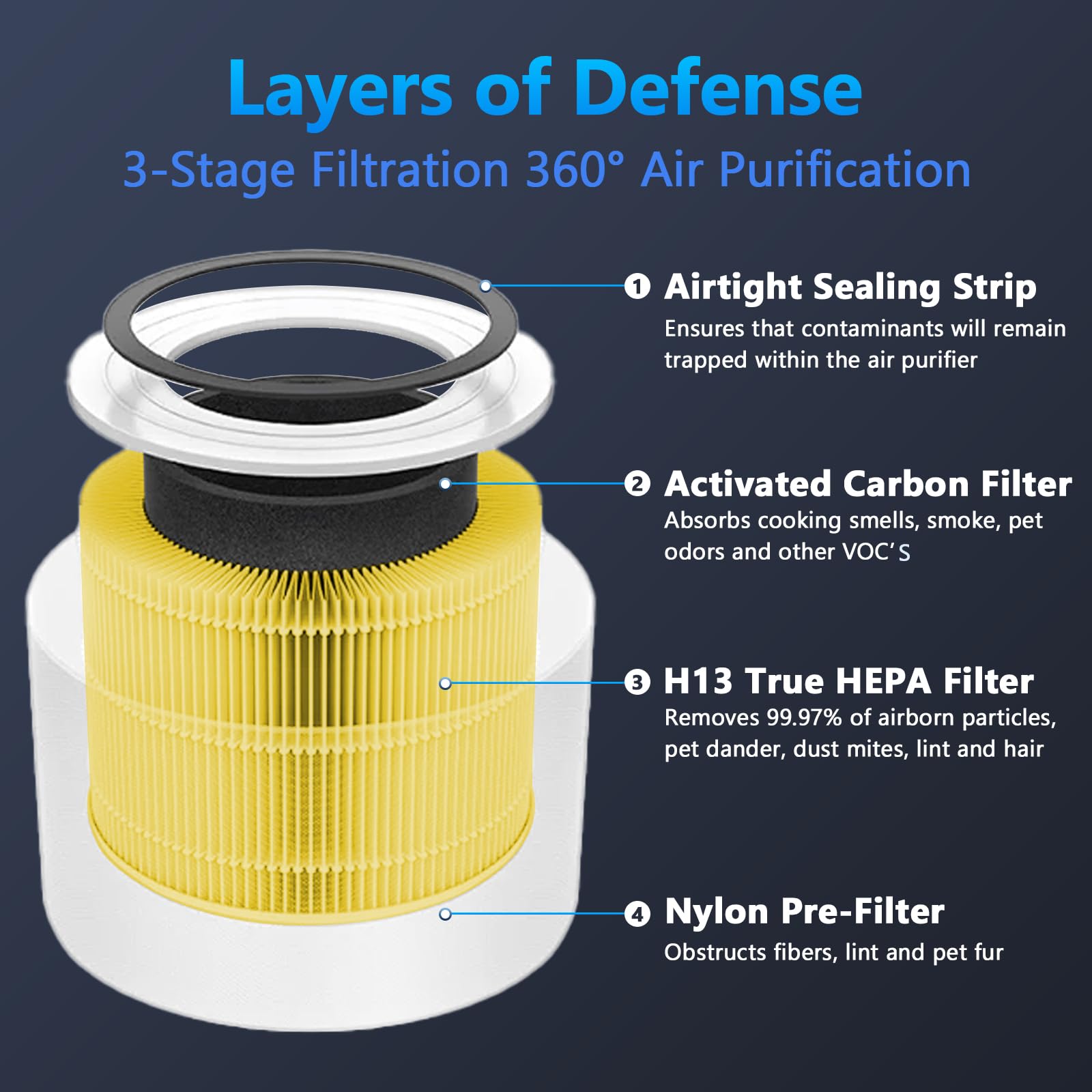 Layers of Defense

3-Stage Filtration 360° Air Purification

❶ Airtight Sealing Strip

Ensures that contaminants will remain trapped within the air purifier

❷ Activated Carbon Filter

Absorbs cooking smells, smoke, pet odors and other VOC'S

❸ H13 True HEPA Filter

Removes 99.97% of airborn particles, pet dander, dust mites, lint and hair

❹ Nylon Pre-Filter

Obstructs fibers, lint and pet fur