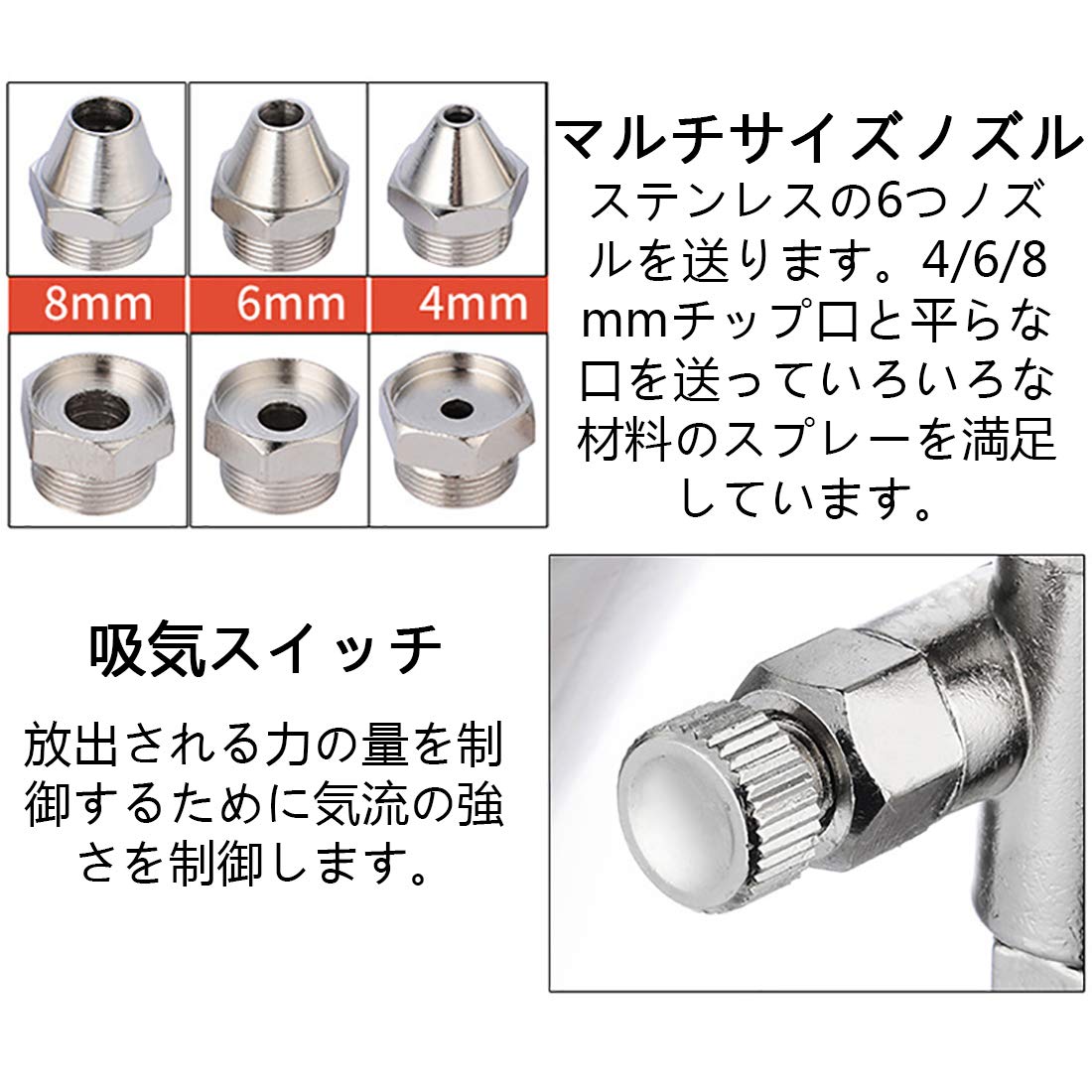 8mm 6mm 4mm

マルチサイズノズル

ステンレスの6つノズルを送ります。4/6/8mmチップ口と平らな口を送っていろいろな材料のスプレーを満足しています。

吸気スイッチ

放出される力の量を制御するために気流の強さを制御します。