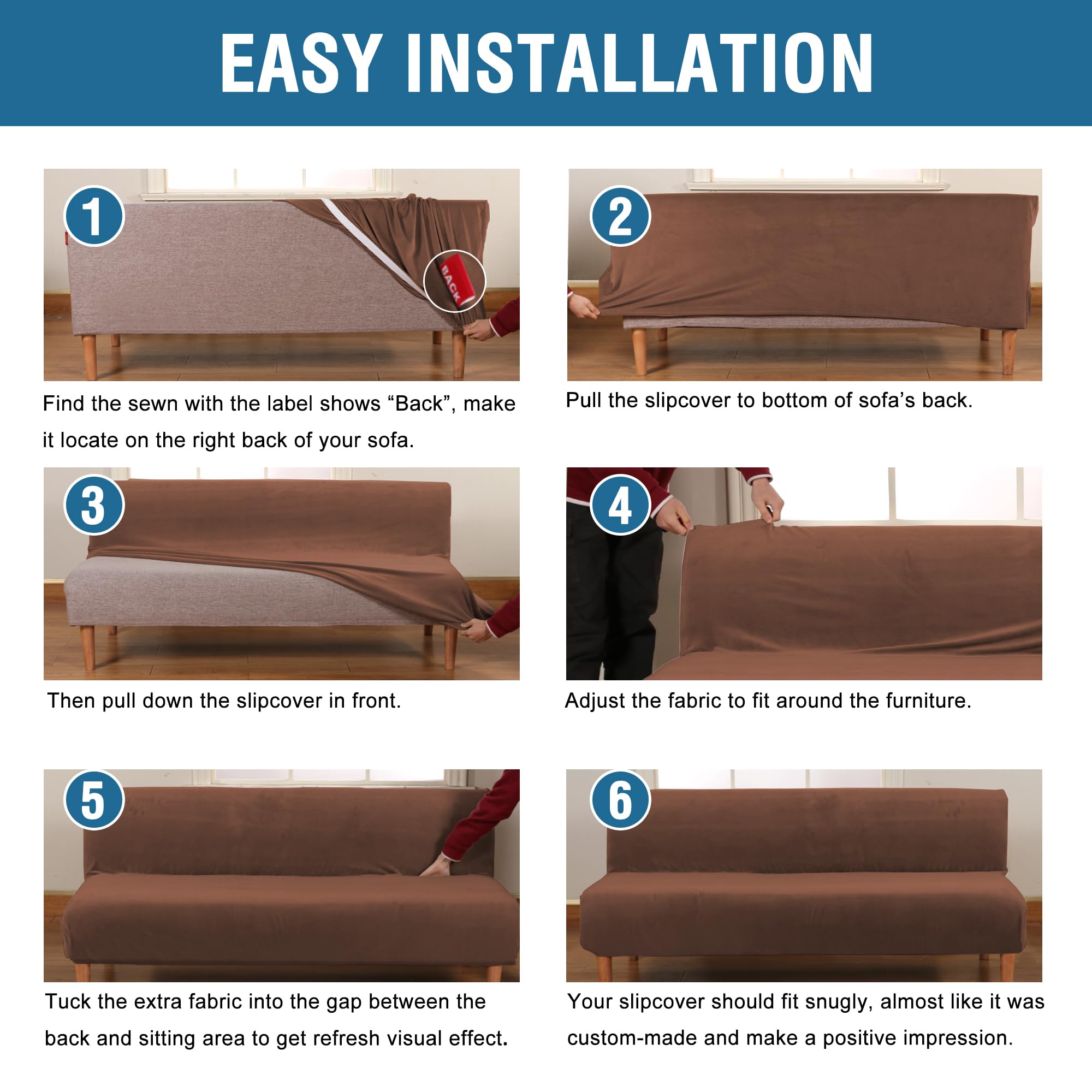 EASY INSTALLATION

1

BACK

Find the sewn with the label shows “Back”, make it locate on the right back of your sofa.

2

Pull the slipcover to bottom of sofa’s back.

3

Then pull down the slipcover in front.

4

Adjust the fabric to fit around the furniture.

5

Tuck the extra fabric into the gap between the back and sitting area to get refresh visual effect.

6

Your slipcover should fit snugly, almost like it was custom-made and make a positive impression.