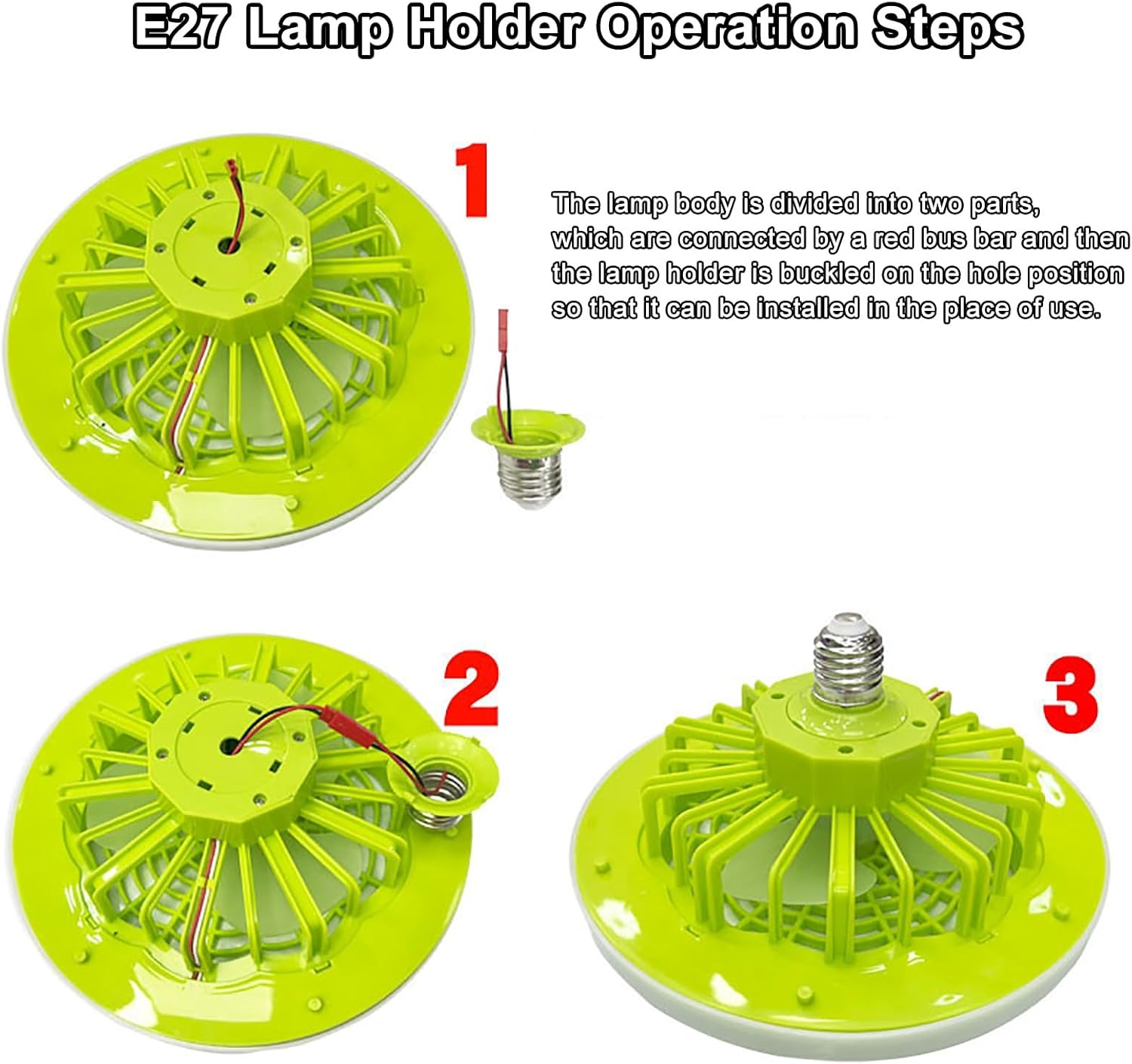 E27 Lamp Holder Operation Steps

1

The lamp body is divided into two parts, which are connected by a red bus bar and then the lamp holder is buckled on the hole position so that it can be installed in the place of use.

2

3