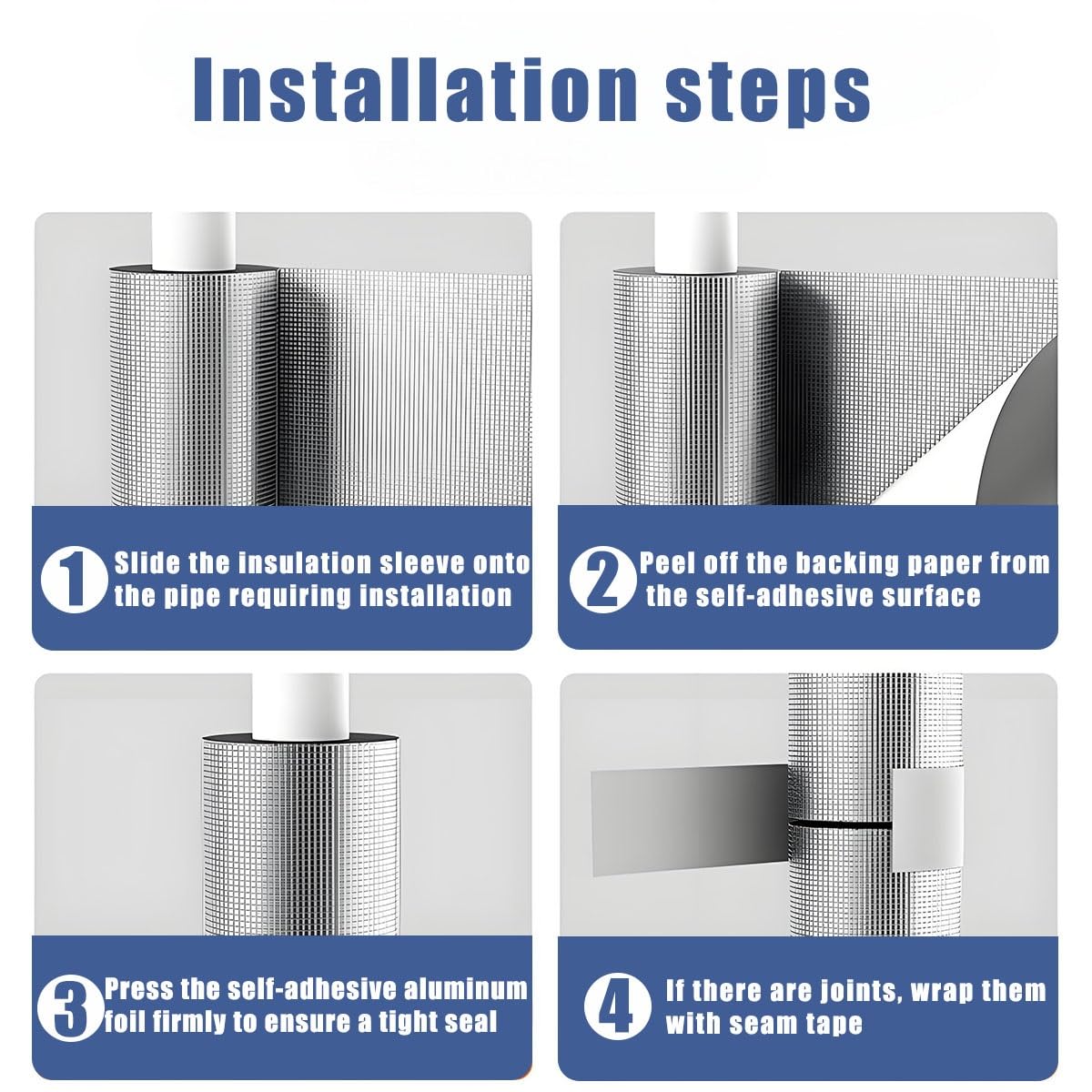 Installation steps

1 Slide the insulation sleeve onto the pipe requiring installation

2 Peel off the backing paper from the self-adhesive surface

3 Press the self-adhesive aluminum foil firmly to ensure a tight seal

4 If there are joints, wrap them with seam tape