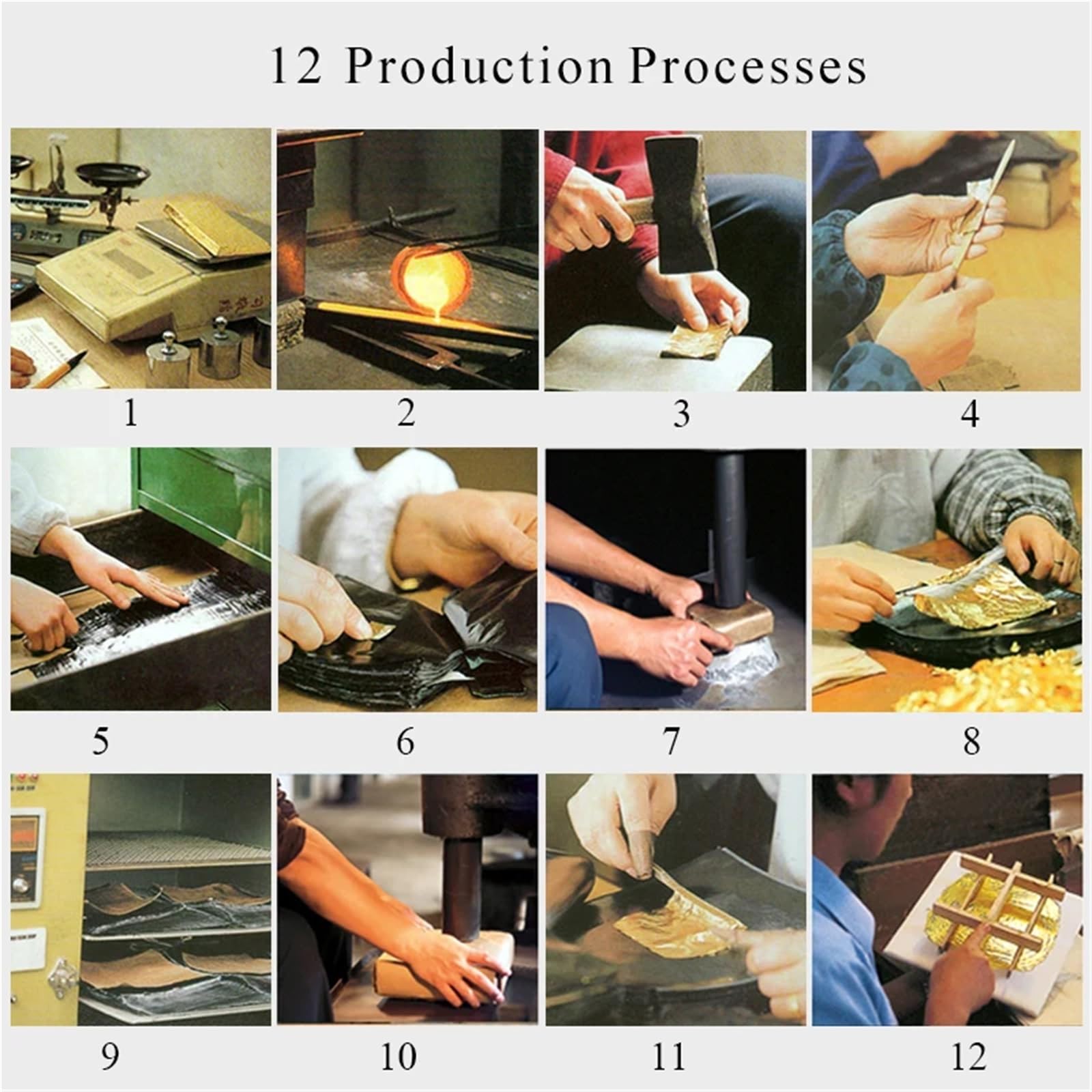 12 Production Processes

1

2

3

4

5

6

7

8

9

10

11

12