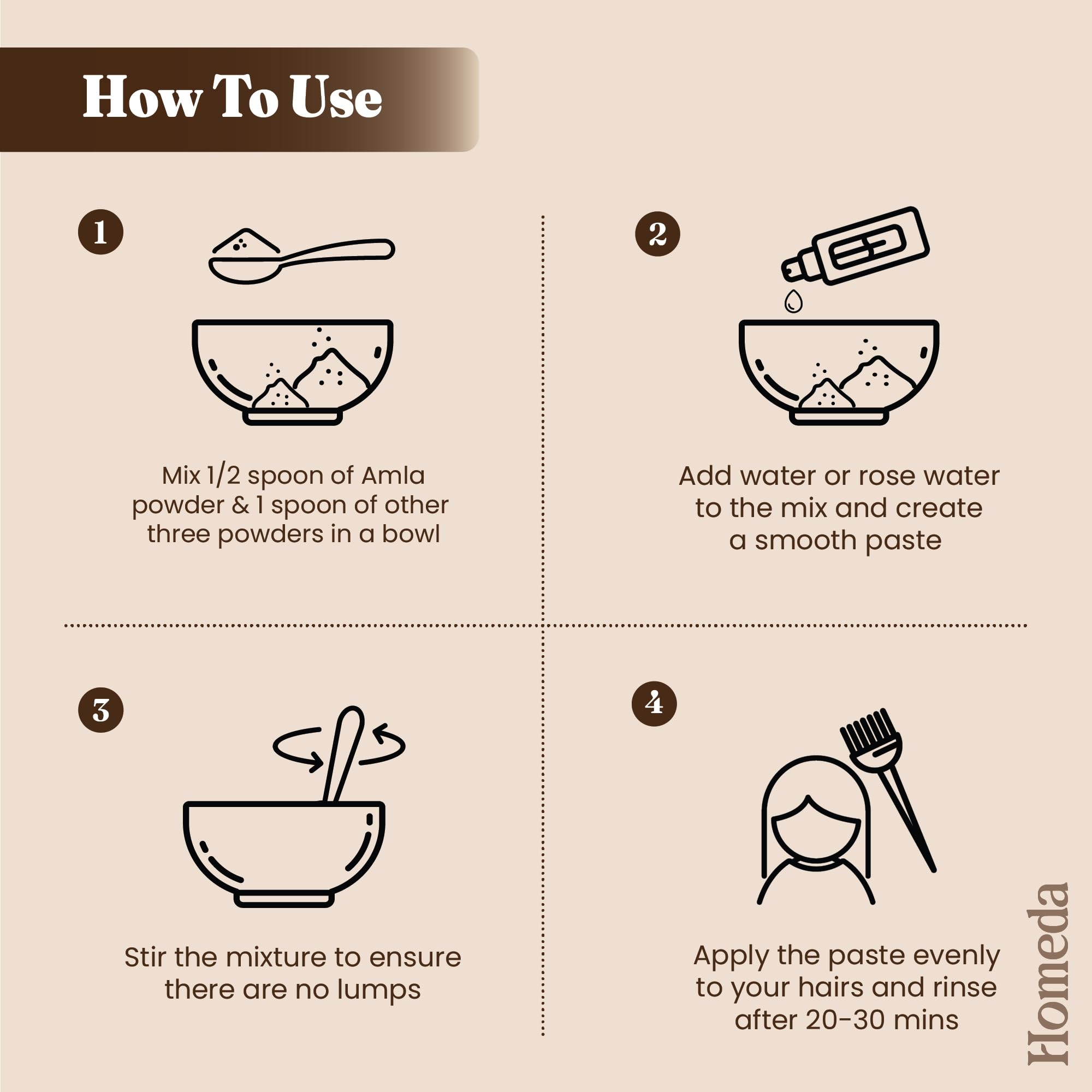 How To Use

1

Mix 1/2 spoon of Amla powder & 1 spoon of other three powders in a bowl

2

Add water or rose water to the mix and create a smooth paste

3

Stir the mixture to ensure there are no lumps

4

Apply the paste evenly to your hairs and rinse after 20-30 mins

Homeda