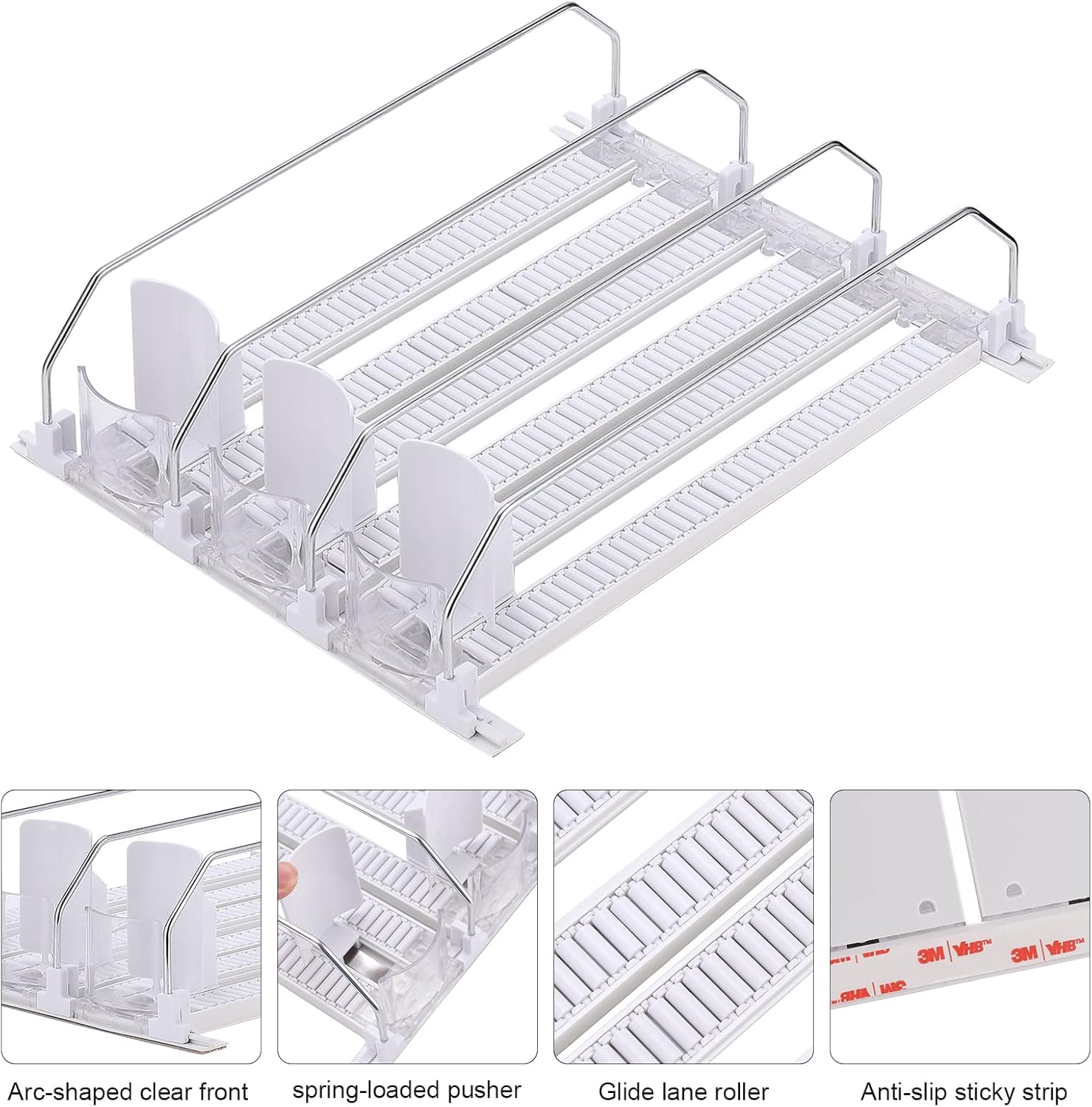 3M VHB™ 3M VHB™

Arc-shaped clear front

spring-loaded pusher

Glide lane roller

Anti-slip sticky strip