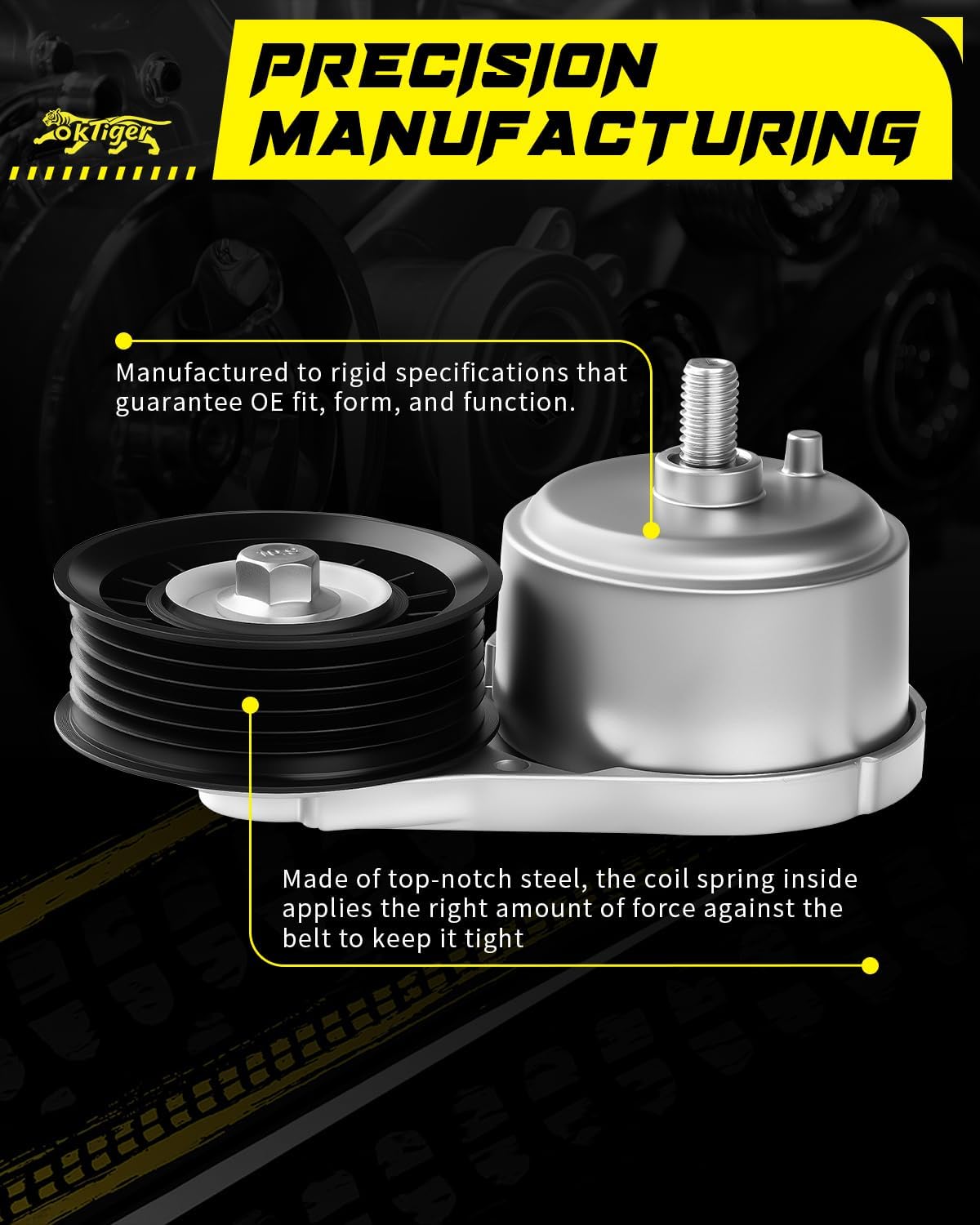 okTiger

PRECISION MANUFACTURING

Manufactured to rigid specifications that guarantee OE fit, form, and function.

Made of top-notch steel, the coil spring inside applies the right amount of force against the belt to keep it tight