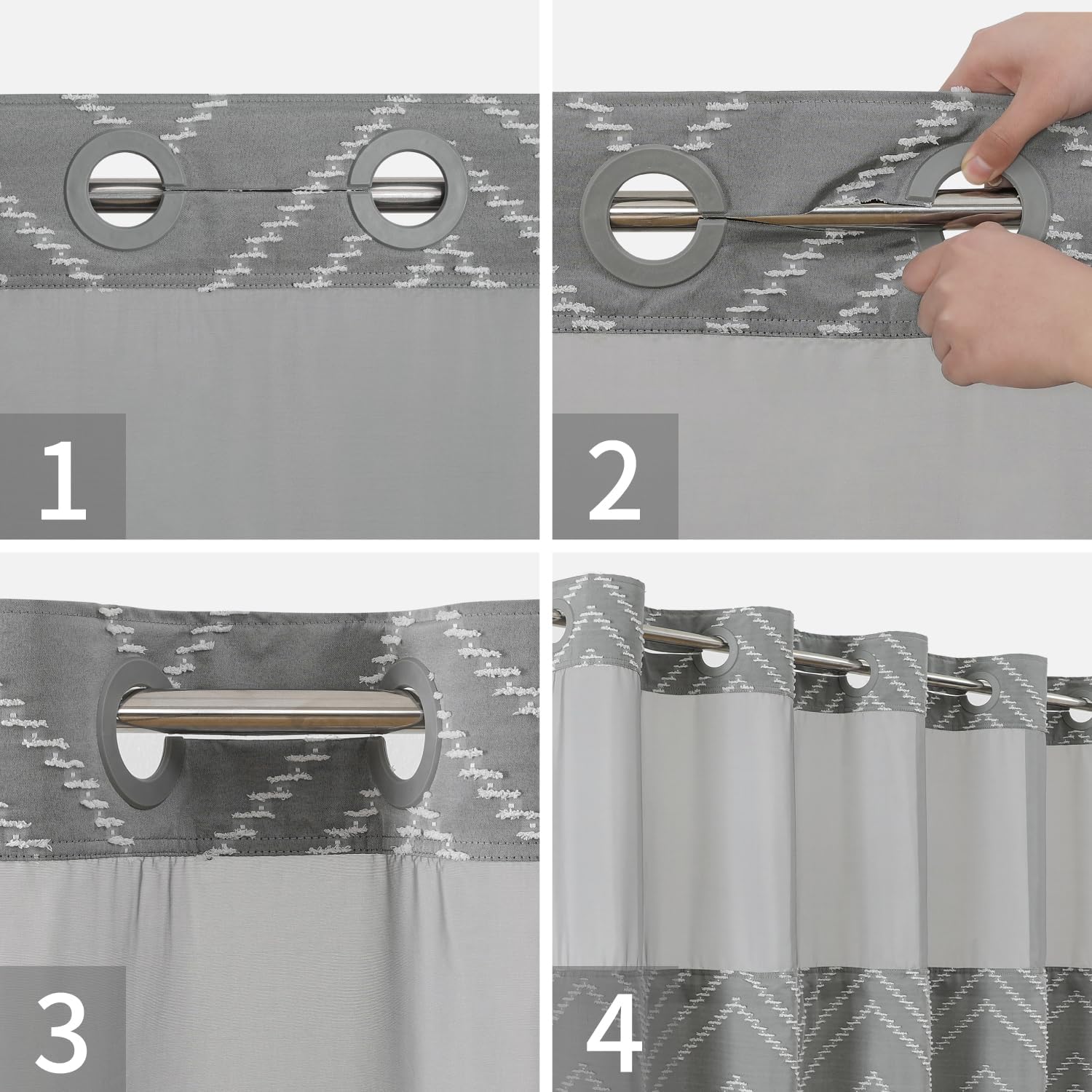 1

2

3

4