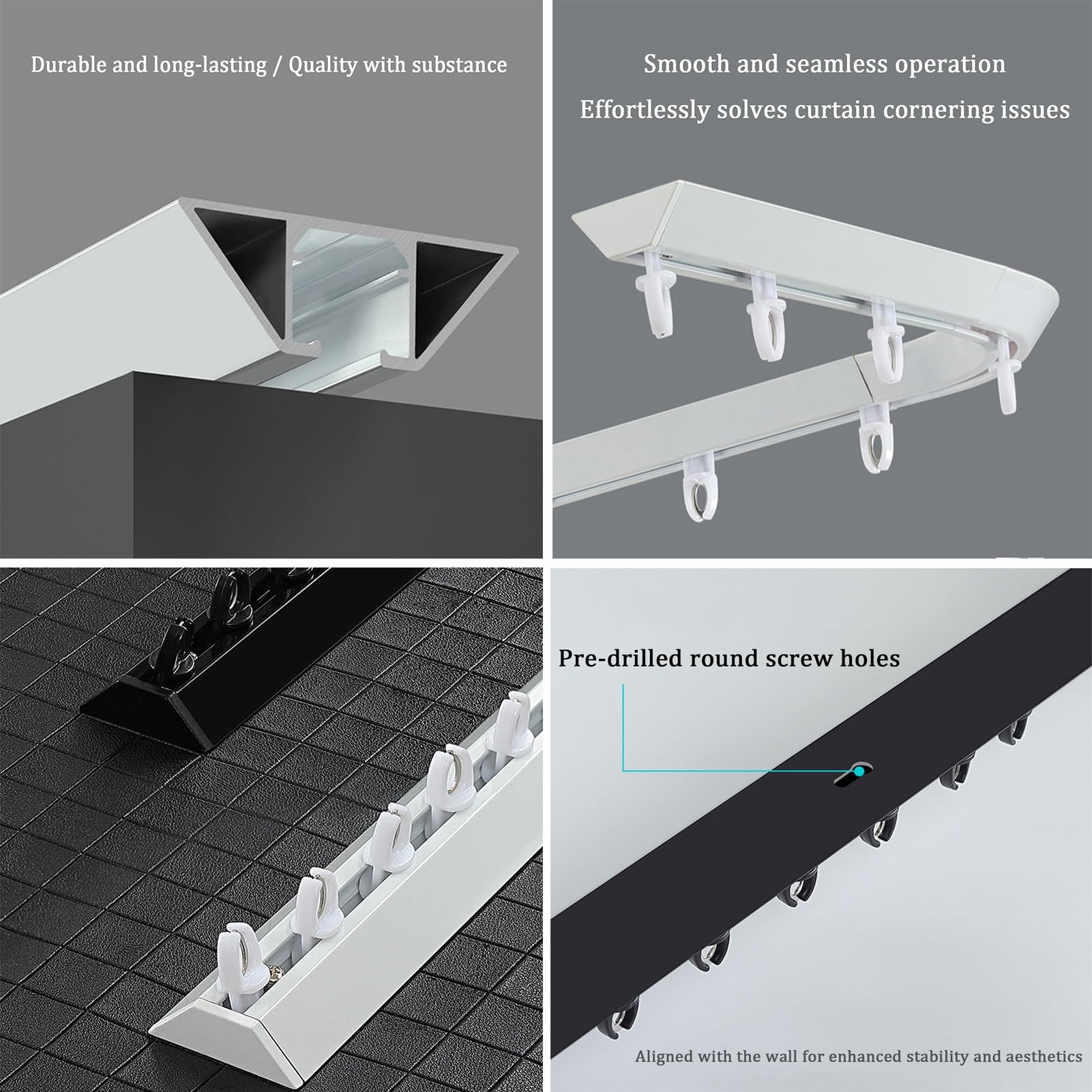 Durable and long-lasting / Quality with substance

Smooth and seamless operation

Effortlessly solves curtain cornering issues

Pre-drilled round screw holes

Aligned with the wall for enhanced stability and aesthetics