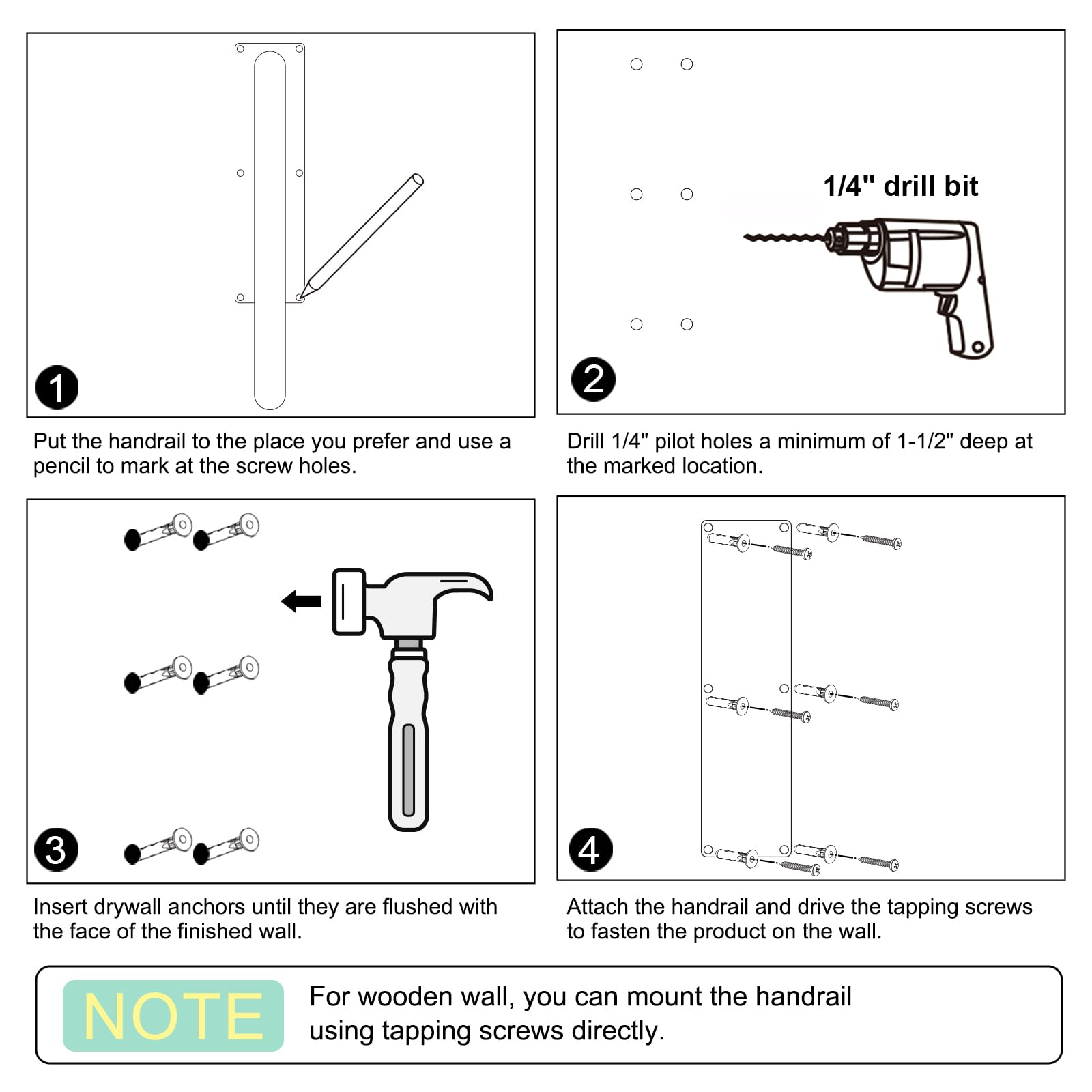 1

Put the handrail to the place you prefer and use a pencil to mark at the screw holes.

1/4" drill bit

2

Drill 1/4" pilot holes a minimum of 1-1/2" deep at the marked location.

3

Insert drywall anchors until they are flushed with the face of the finished wall.

4

Attach the handrail and drive the tapping screws to fasten the product on the wall.

NOTE

For wooden wall, you can mount the handrail using tapping screws directly.