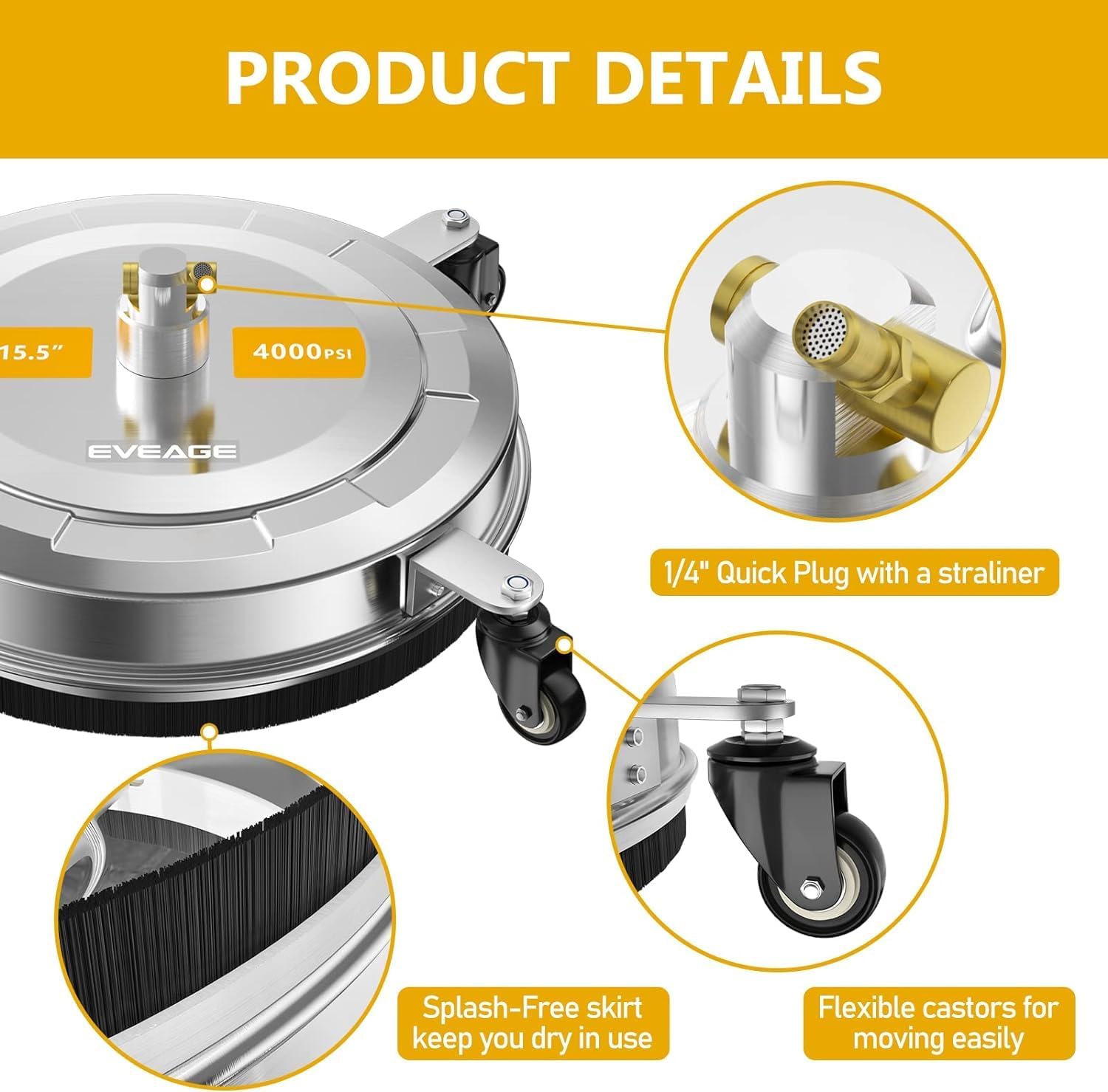 PRODUCT DETAILS

15.5"

4000PSI

EVEAGE

1/4" Quick Plug with a straliner

Splash-Free skirt keep you dry in use

Flexible castors for moving easily