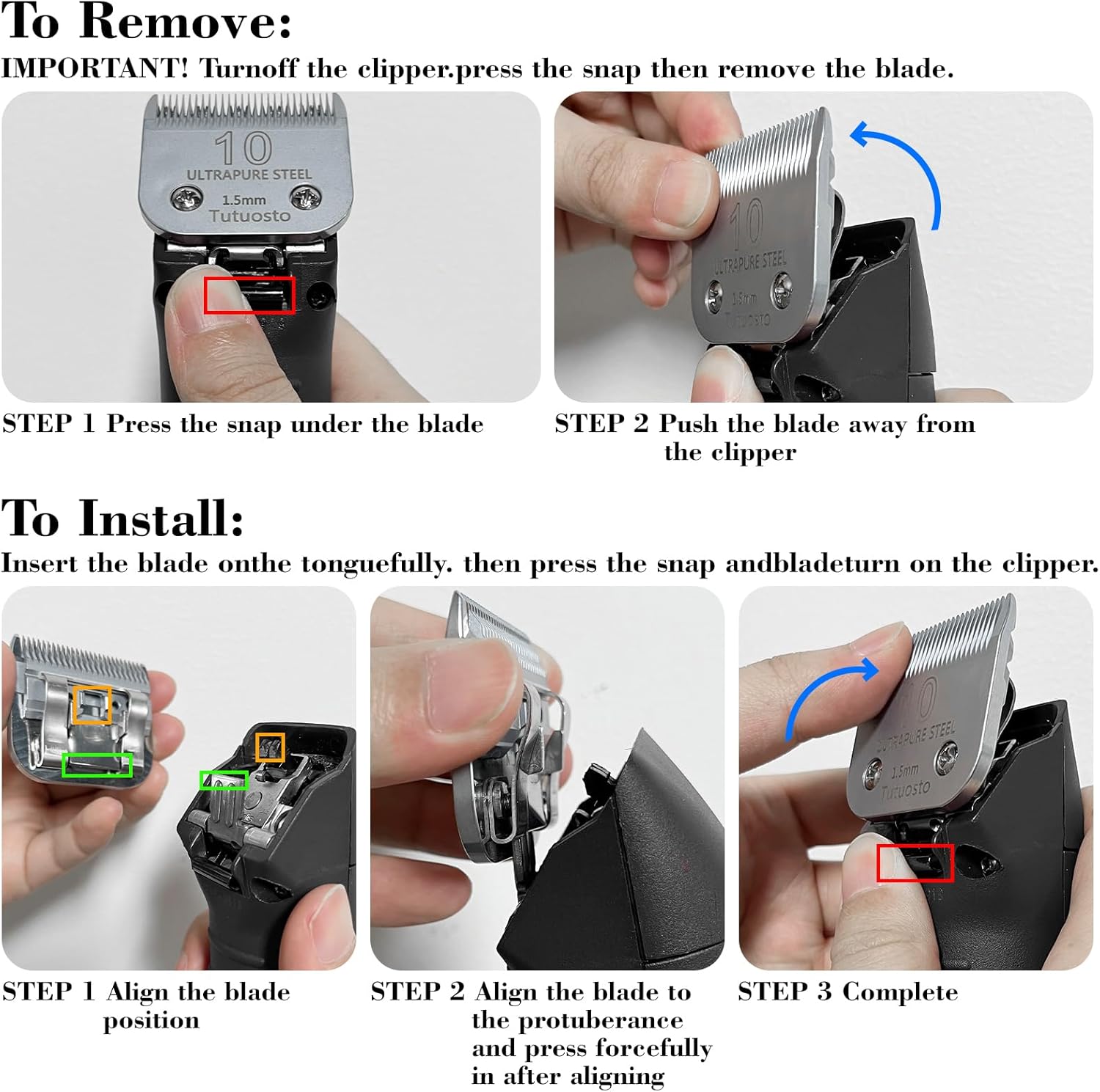 To Remove:

IMPORTANT! Turnoff the clipper.press the snap then remove the blade.

10
ULTRAPURE STEEL
1.5mm
Tutuosto

10
ULTRAPURE STEEL
1.5mm
Tutuosto

STEP 1 Press the snap under the blade

STEP 2 Push the blade away from the clipper

To Install:

Insert the blade onthe tonguefully. then press the snap andbladeturn on the clipper.

10
ULTRAPURE STEEL
1.5mm
Tutuosto

STEP 1 Align the blade position

STEP 2 Align the blade to the protuberance and press forcefully in after aligning

STEP 3 Complete