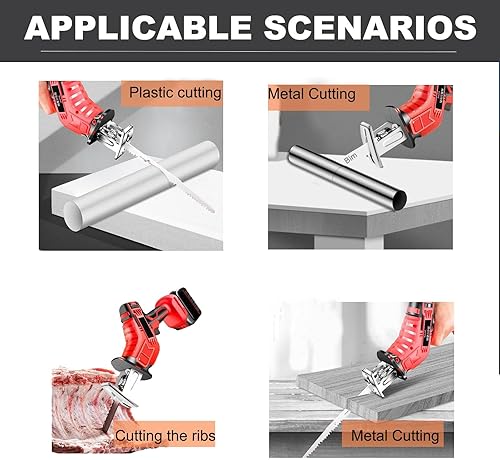 APPLICABLE SCENARIOS

Plastic cutting

Metal Cutting

Bim

Cutting the ribs

Metal Cutting