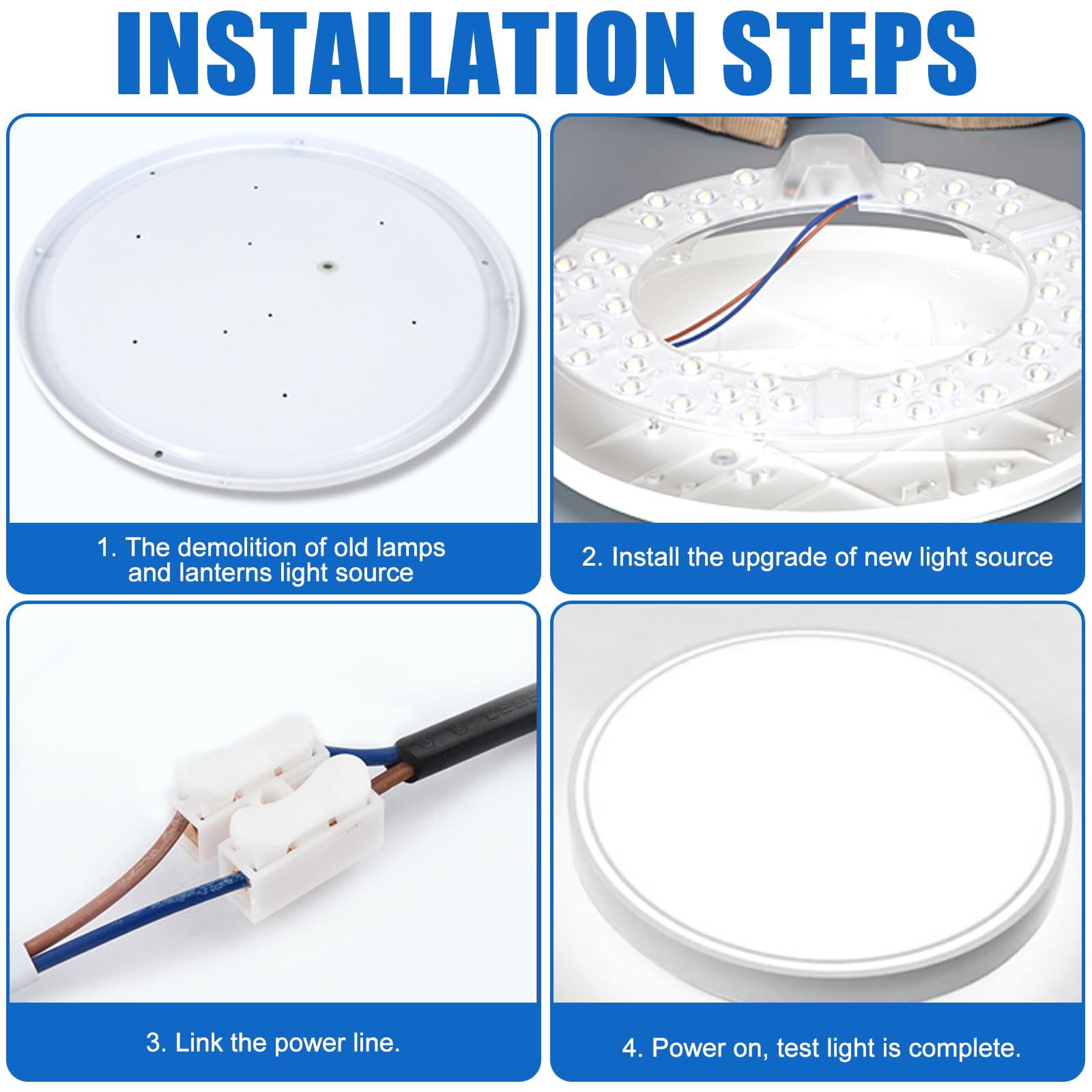 INSTALLATION STEPS

1. The demolition of old lamps and lanterns light source

2. Install the upgrade of new light source

3. Link the power line.

4. Power on, test light is complete.