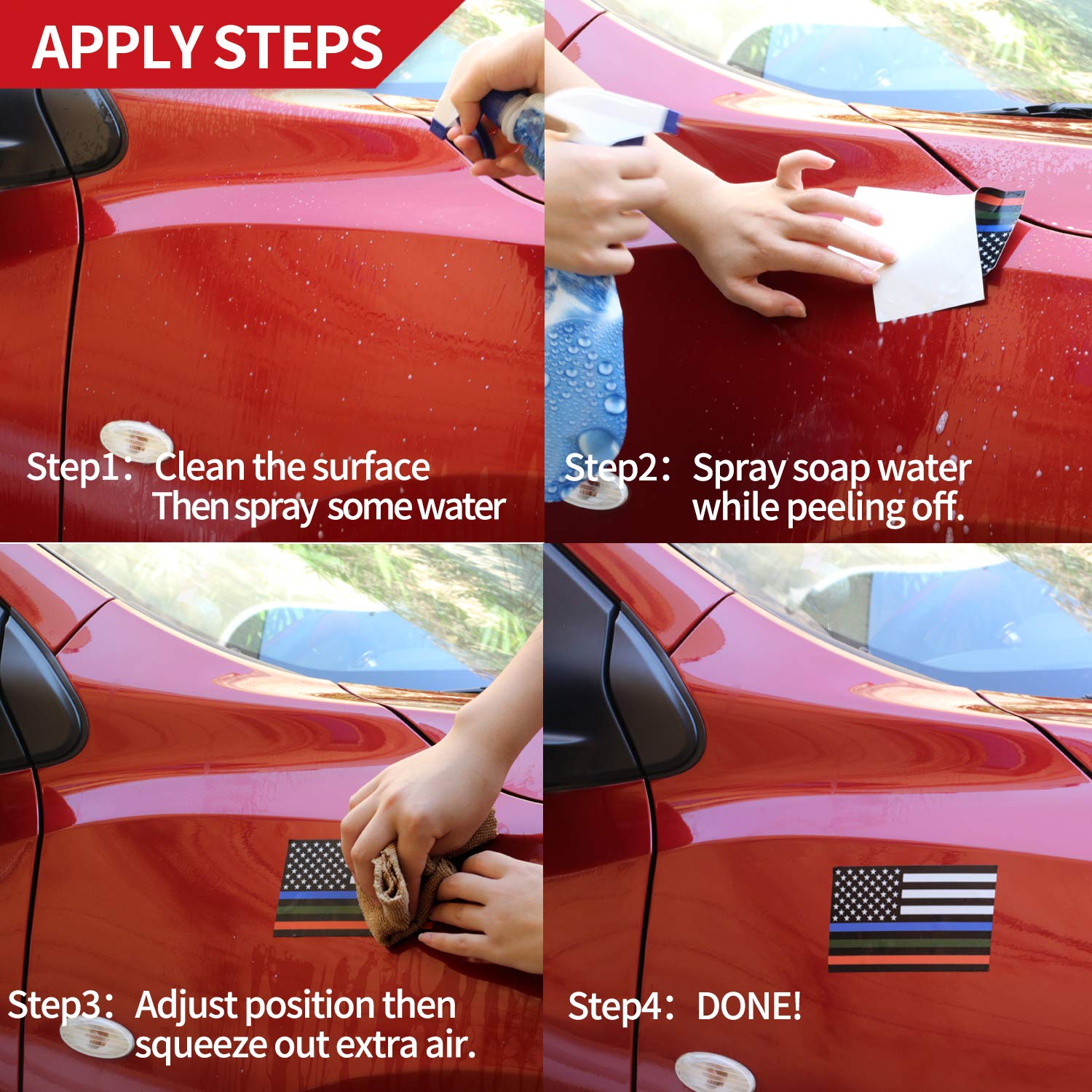 APPLY STEPS

Step1: Clean the surface
Then spray some water

Step2: Spray soap water
while peeling off.

Step3: Adjust position then
squeeze out extra air.

Step4: DONE!