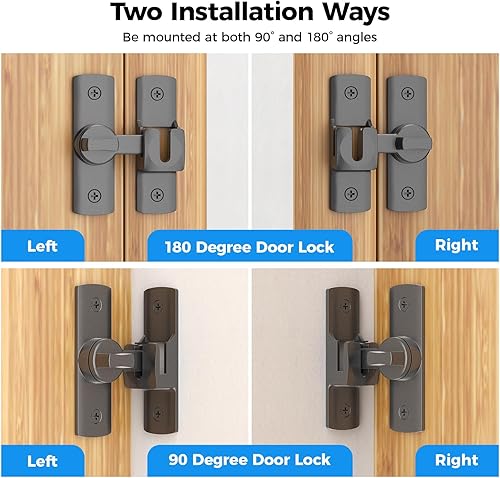 Two Installation Ways

Be mounted at both 90° and 180° angles

Left

180 Degree Door Lock

Right

Left

90 Degree Door Lock

Right