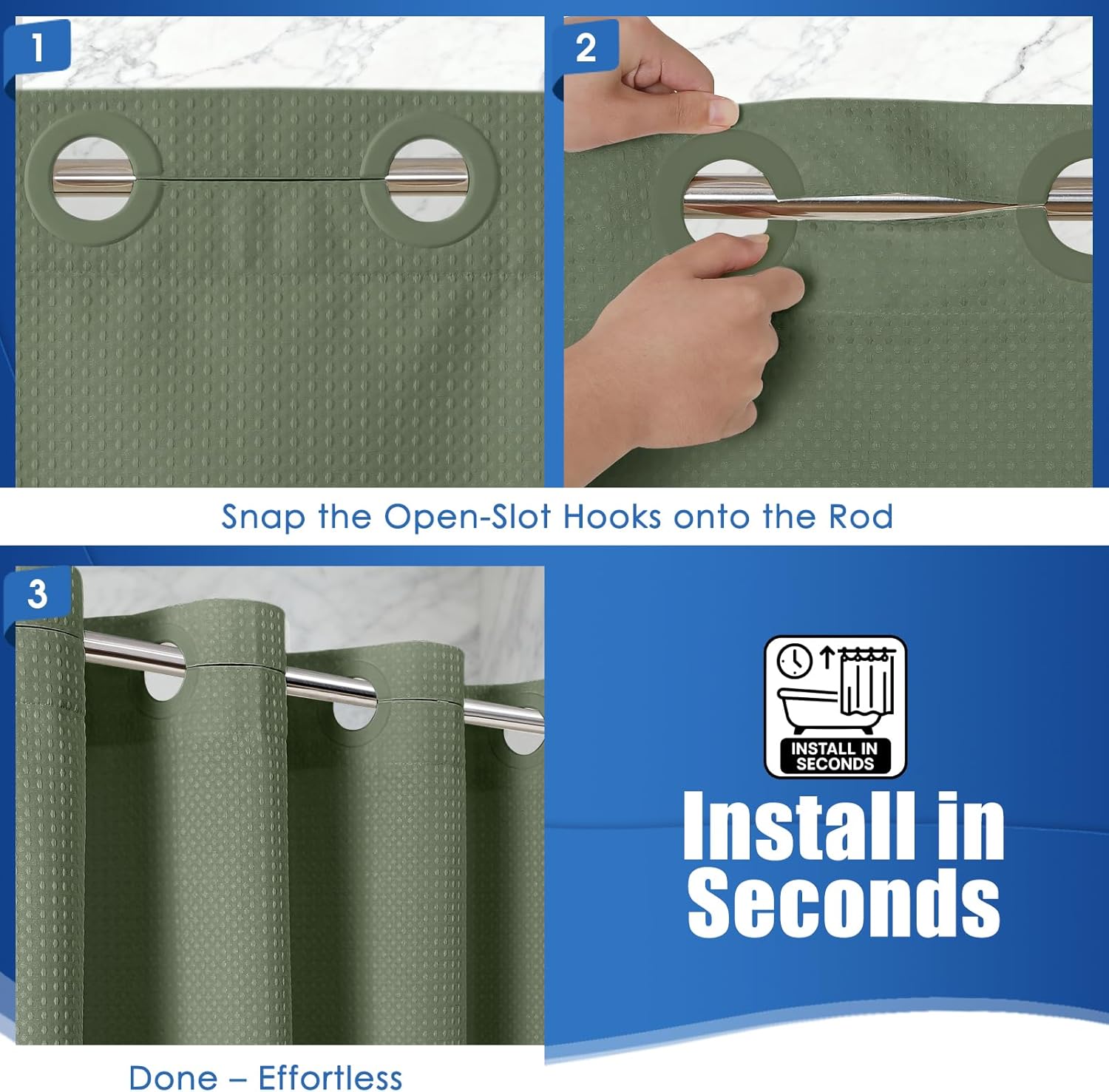 1

2

Snap the Open-Slot Hooks onto the Rod

3

INSTALL IN SECONDS

Install in Seconds

Done – Effortless