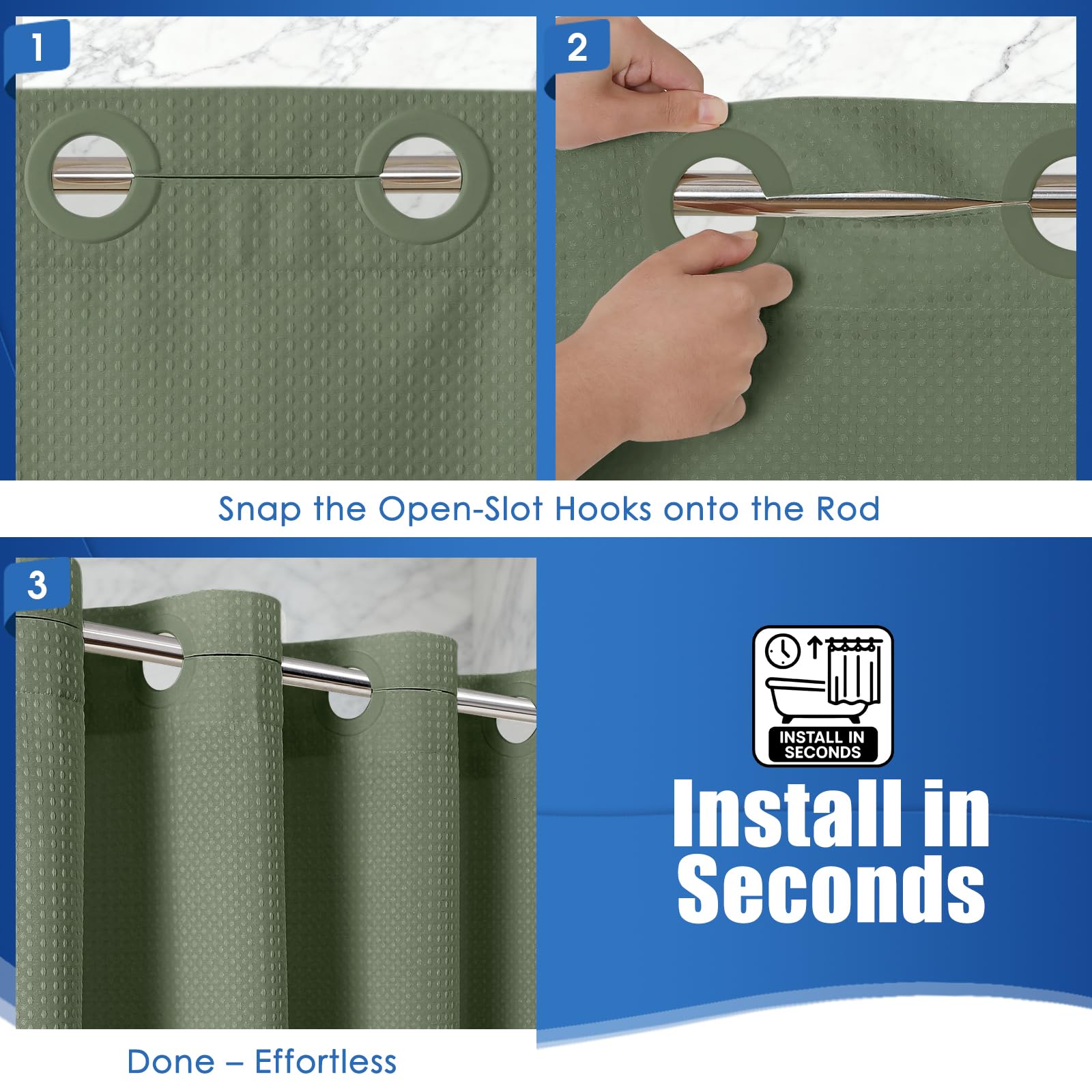 1

2

Snap the Open-Slot Hooks onto the Rod

3

Done – Effortless

INSTALL IN SECONDS

Install in Seconds