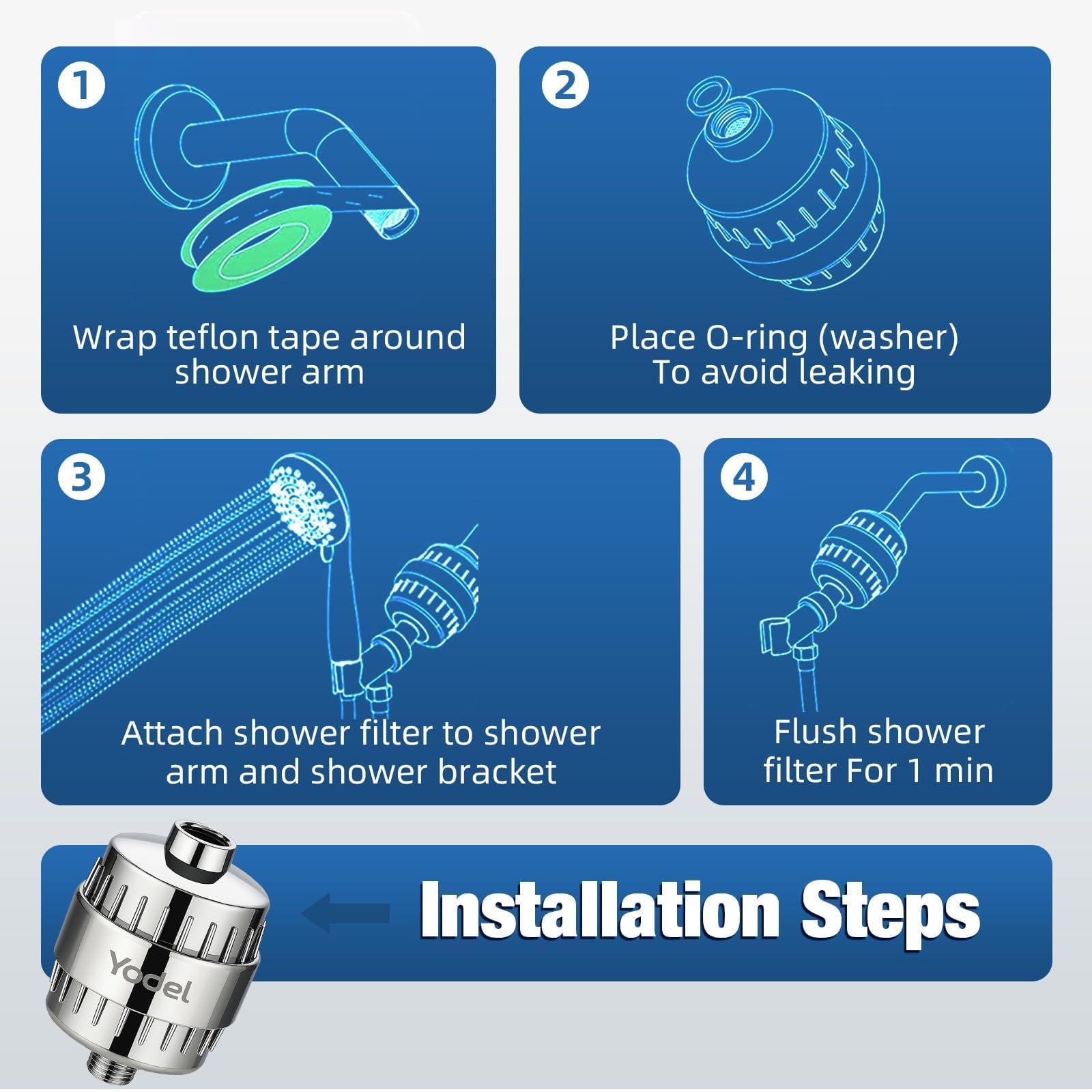 1

Wrap teflon tape around shower arm

2

Place O-ring (washer) To avoid leaking

3

Attach shower filter to shower arm and shower bracket

4

Flush shower filter For 1 min

Yodel

Installation Steps