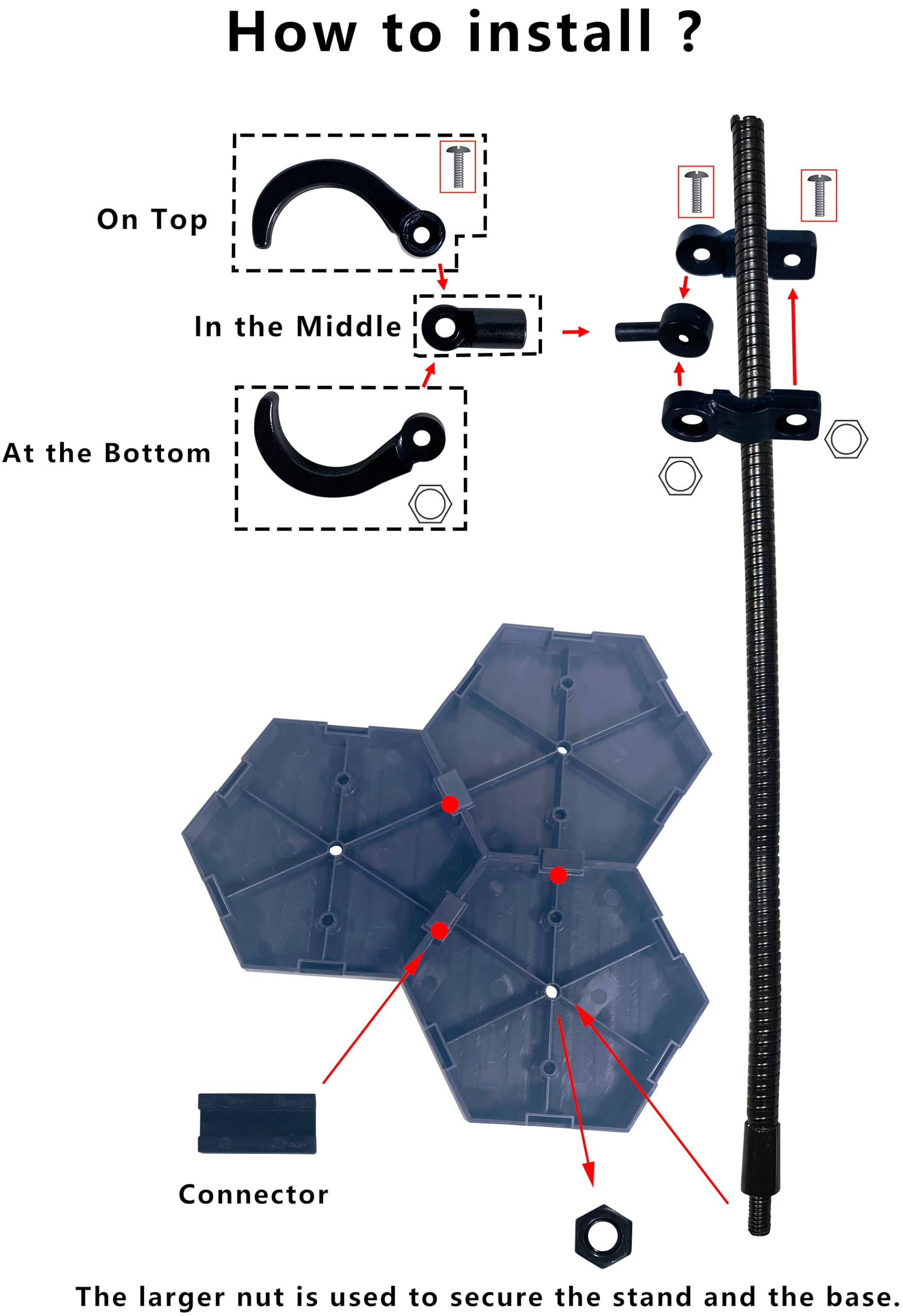 How to install ?

On Top

In the Middle

At the Bottom

Connector

The larger nut is used to secure the stand and the base.