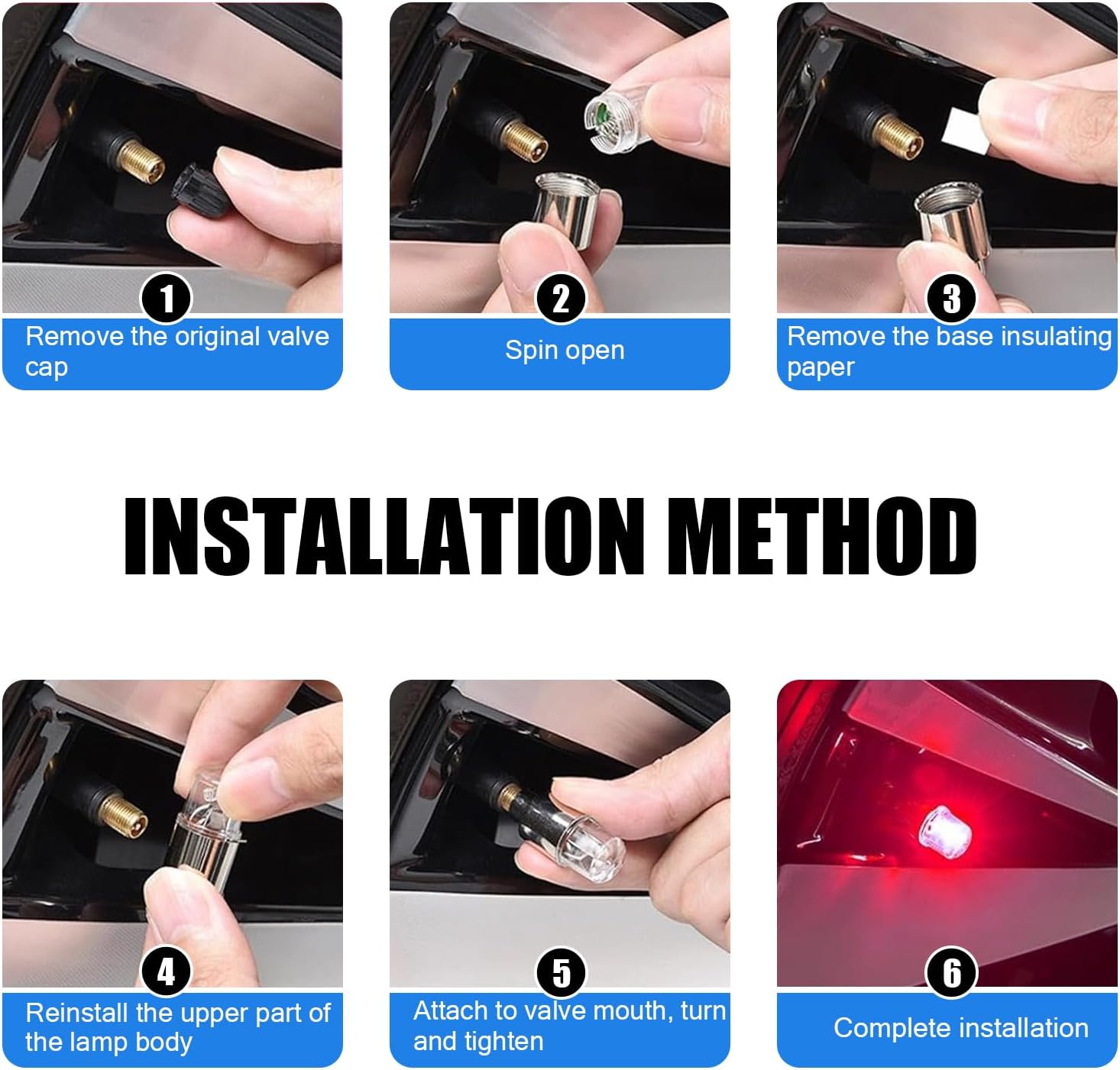 1
Remove the original valve cap

2
Spin open

3
Remove the base insulating paper

INSTALLATION METHOD

4
Reinstall the upper part of the lamp body

5
Attach to valve mouth, turn and tighten

6
Complete installation