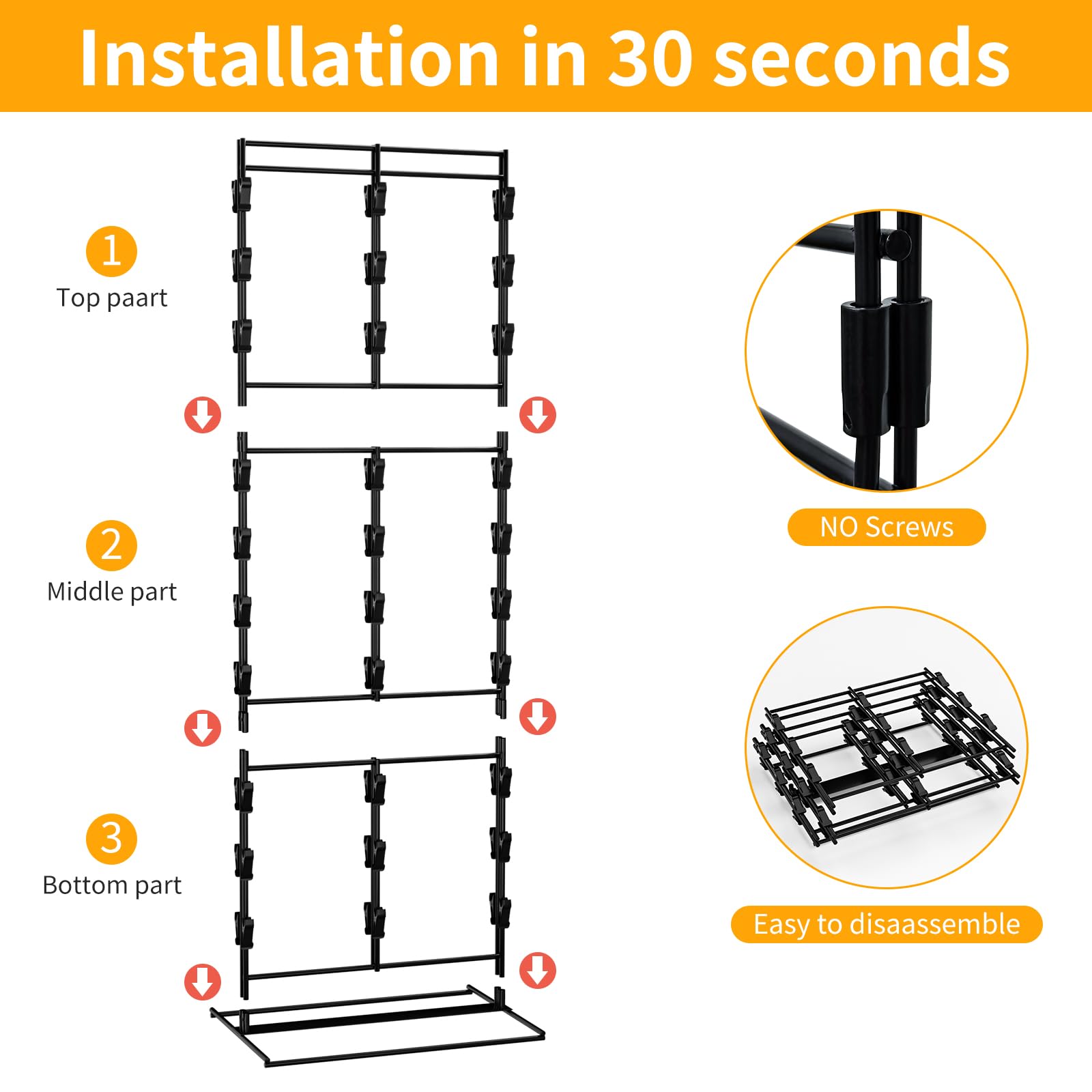 Installation in 30 seconds

1
Top paart

2
Middle part

3
Bottom part

NO Screws

Easy to disaassemble