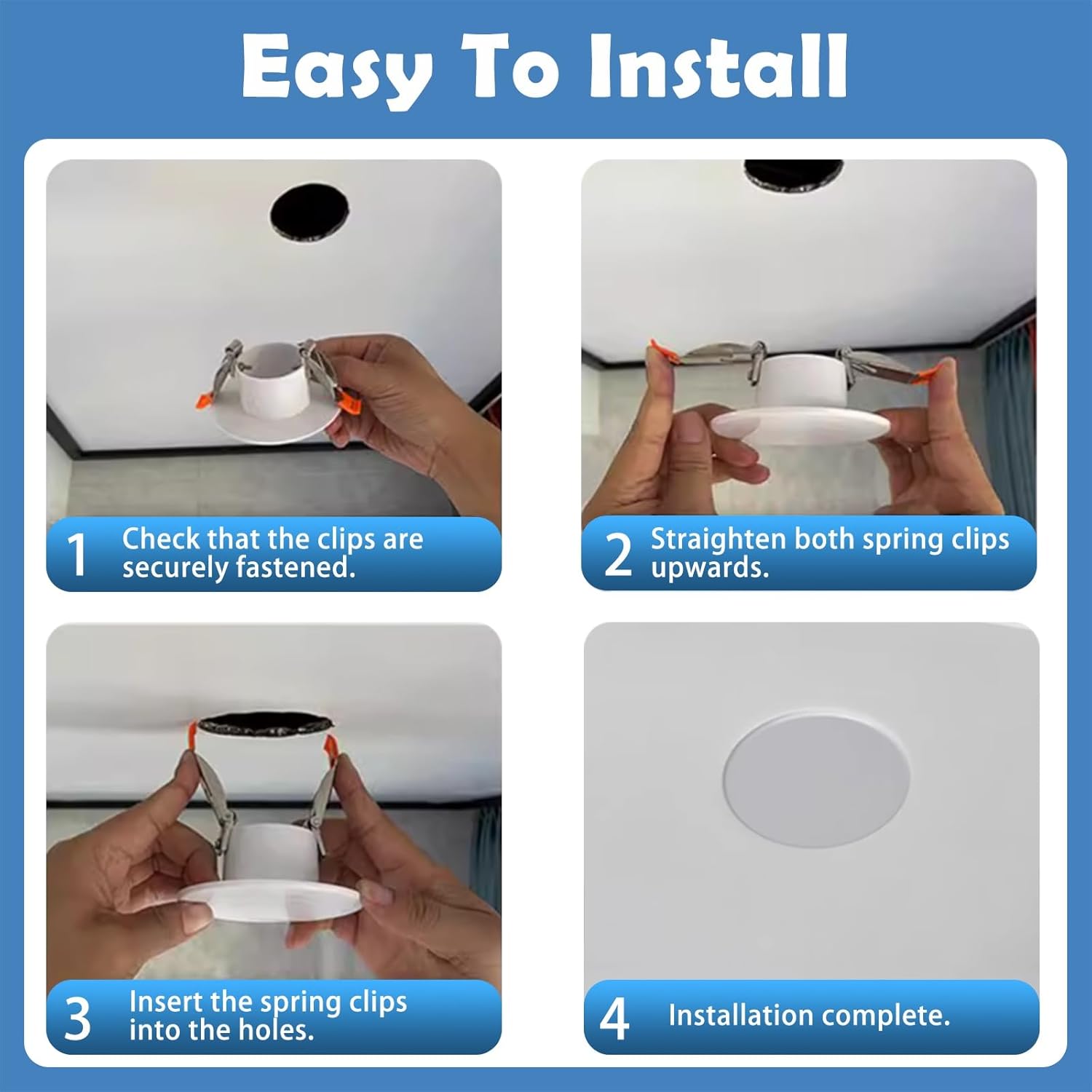 Easy To Install

1 Check that the clips are securely fastened.

2 Straighten both spring clips upwards.

3 Insert the spring clips into the holes.

4 Installation complete.