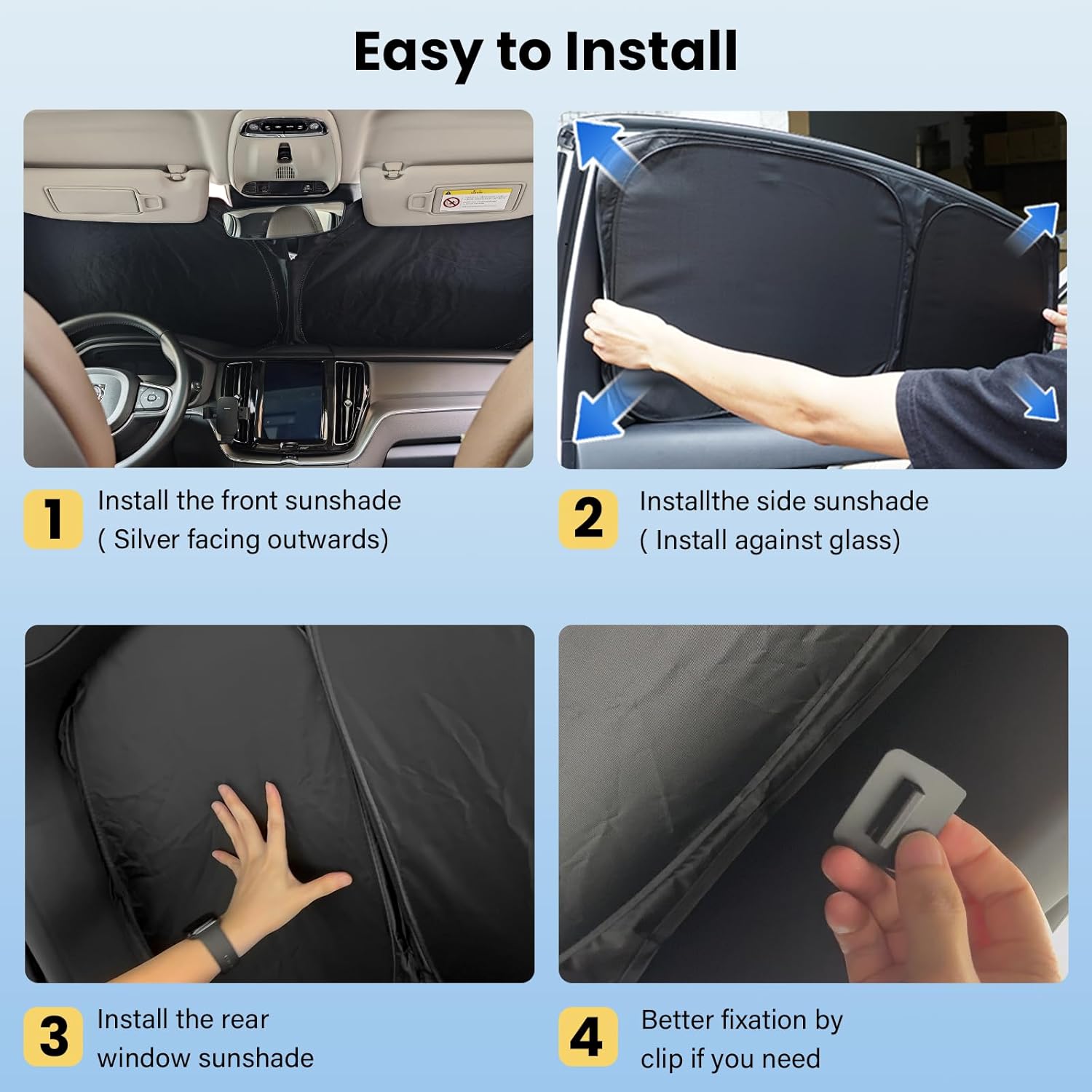 Easy to Install

1 Install the front sunshade ( Silver facing outwards)

2 Installthe side sunshade ( Install against glass)

3 Install the rear window sunshade

4 Better fixation by clip if you need