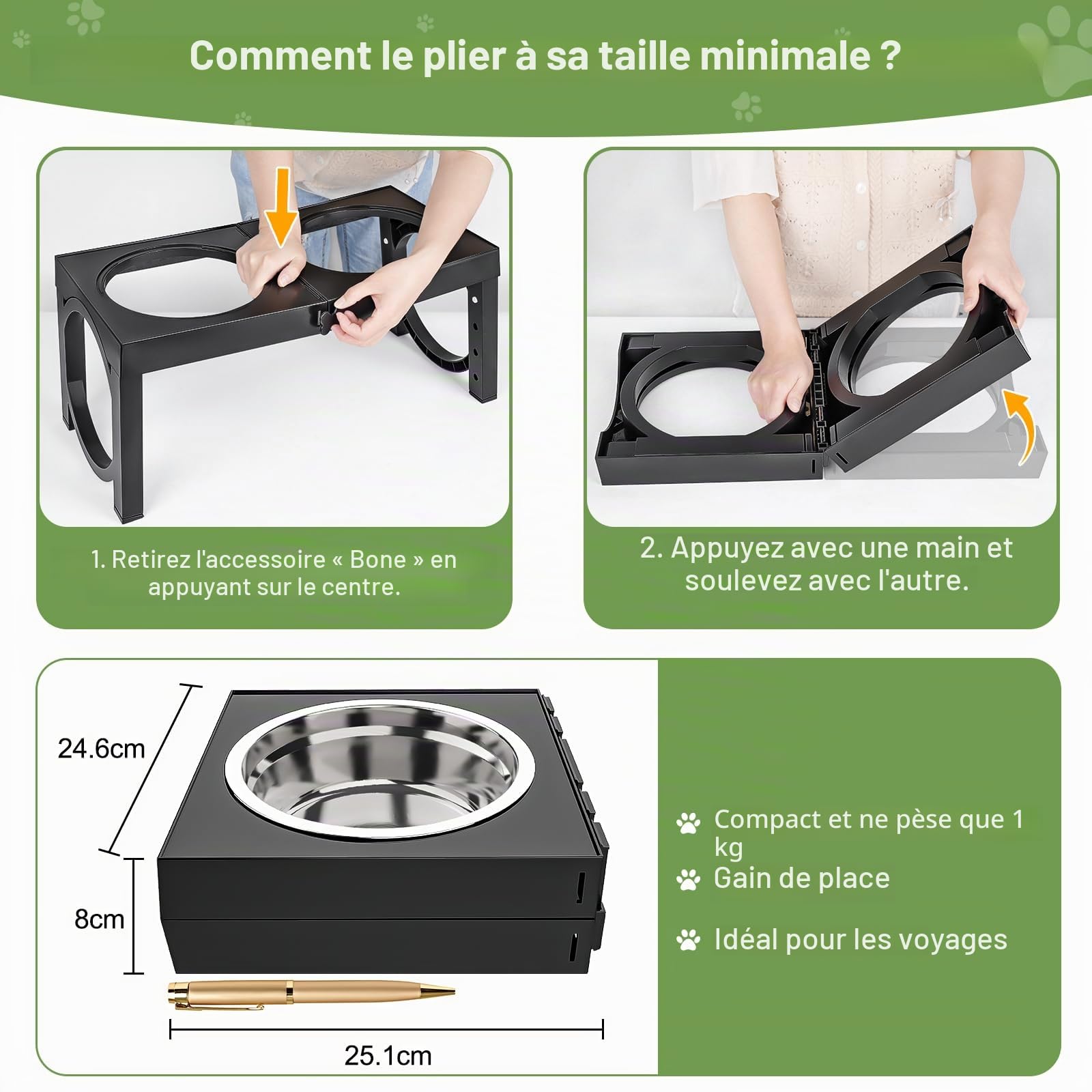 Comment le plier à sa taille minimale ?

1. Retirez l'accessoire « Bone » en appuyant sur le centre.

2. Appuyez avec une main et soulevez avec l'autre.

24.6cm

8cm

25.1cm

Compact et ne pèse que 1 kg

Gain de place

Idéal pour les voyages