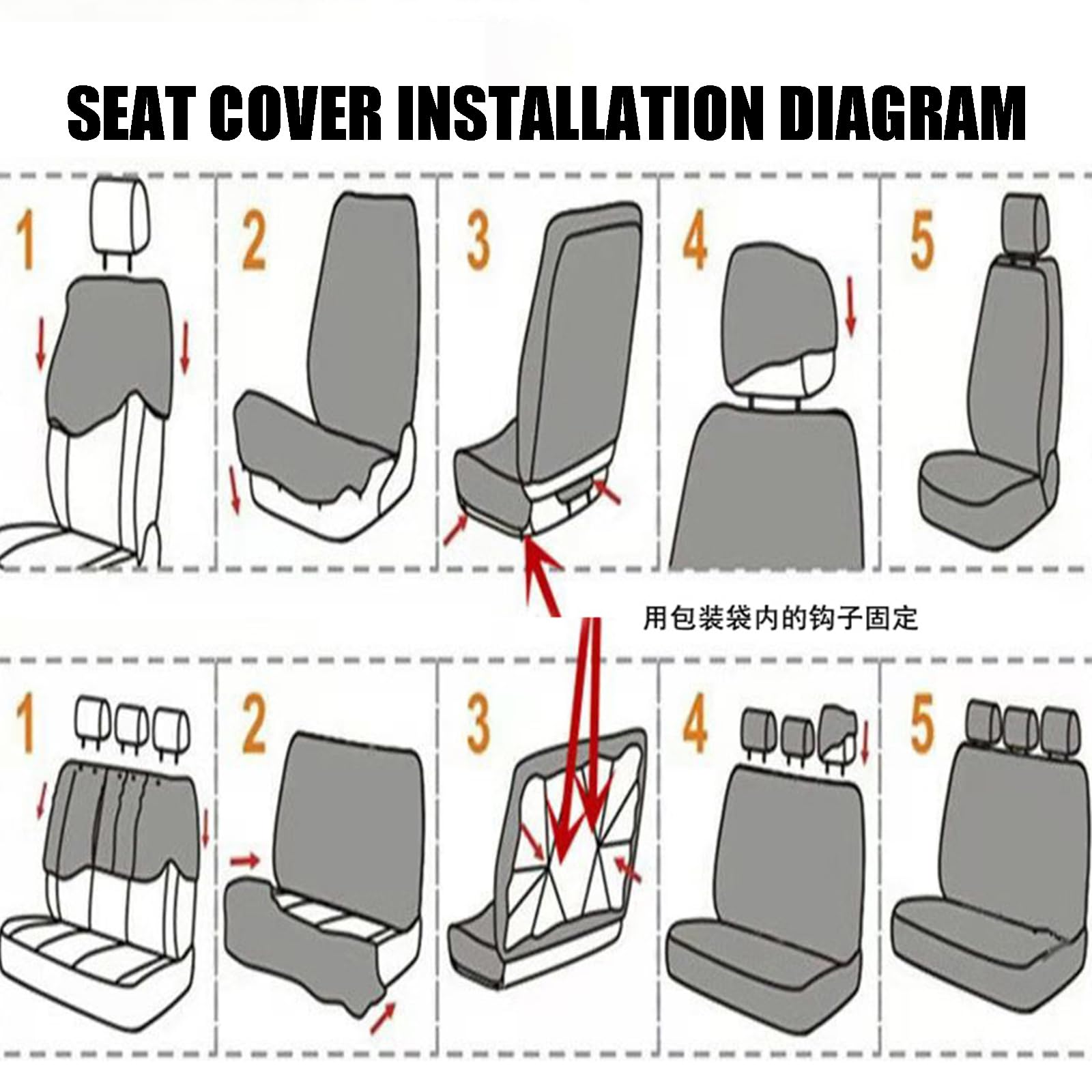 SEAT COVER INSTALLATION DIAGRAM

1

2

3

4

5

用包装袋内的钩子固定

1

2

3

4

5