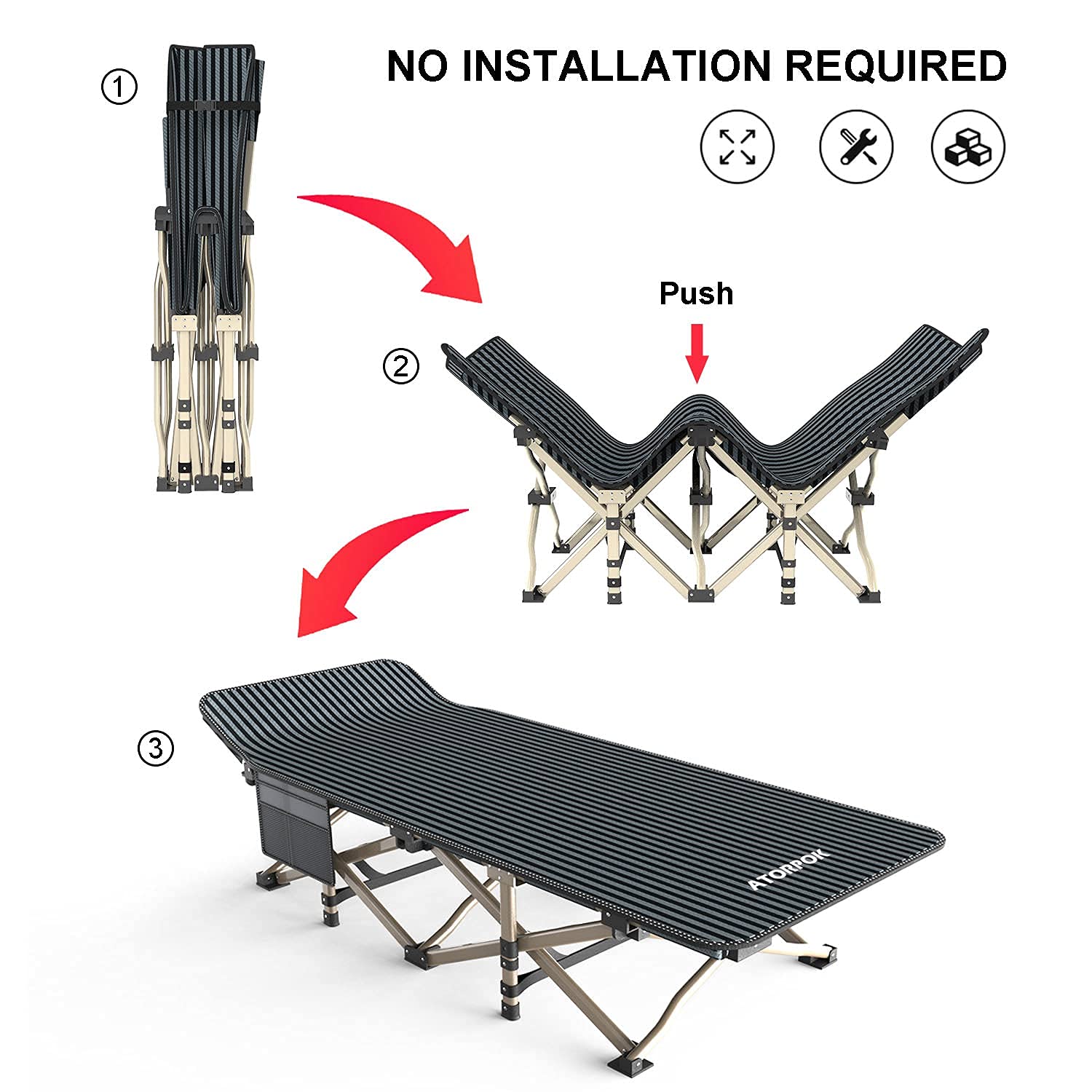 ①

NO INSTALLATION REQUIRED

Push

②

③

ATORPOK