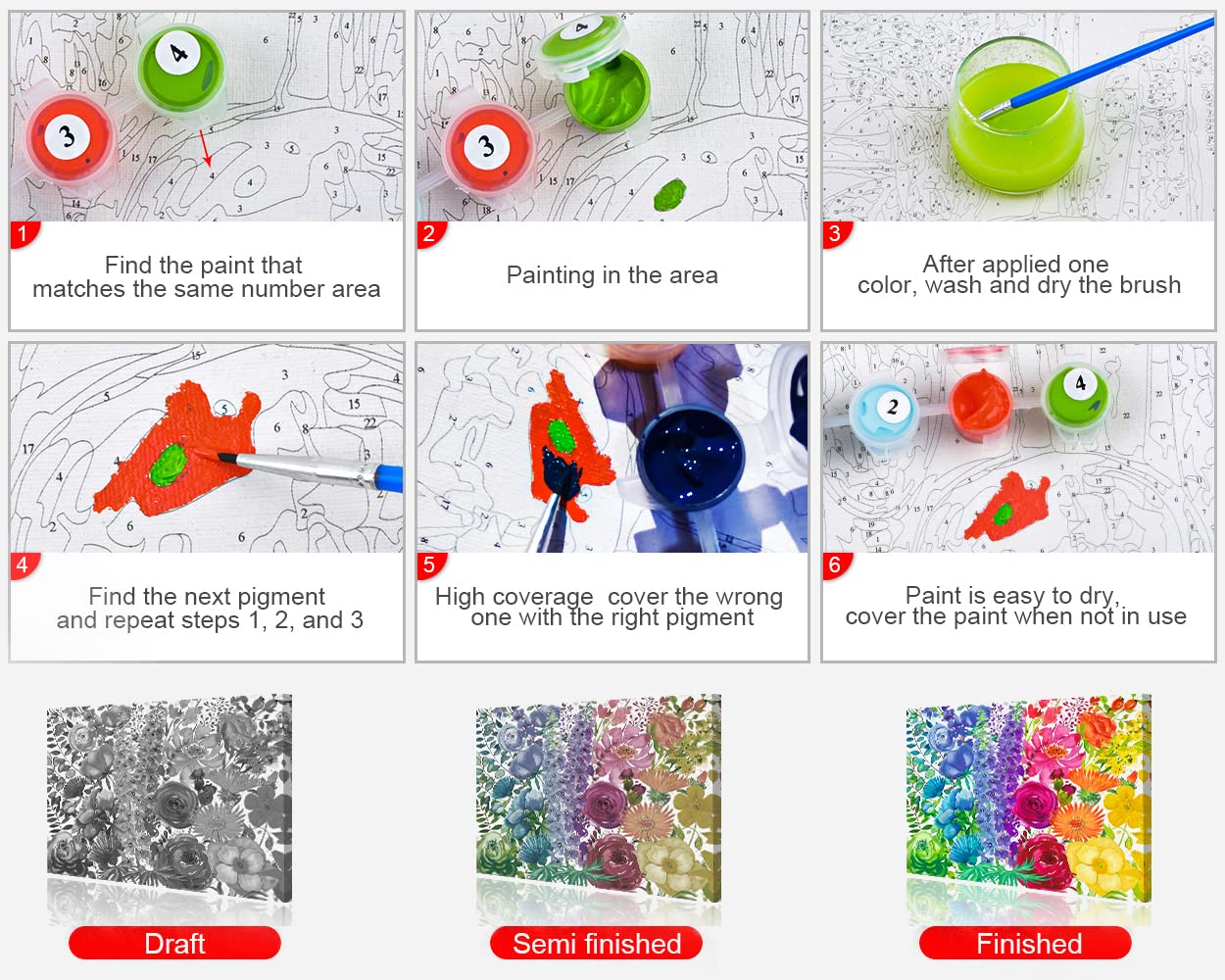 1
Find the paint that matches the same number area

2
Painting in the area

3
After applied one color, wash and dry the brush

4
Find the next pigment and repeat steps 1, 2, and 3

5
High coverage cover the wrong one with the right pigment

6
Paint is easy to dry, cover the paint when not in use

Draft

Semi finished

Finished