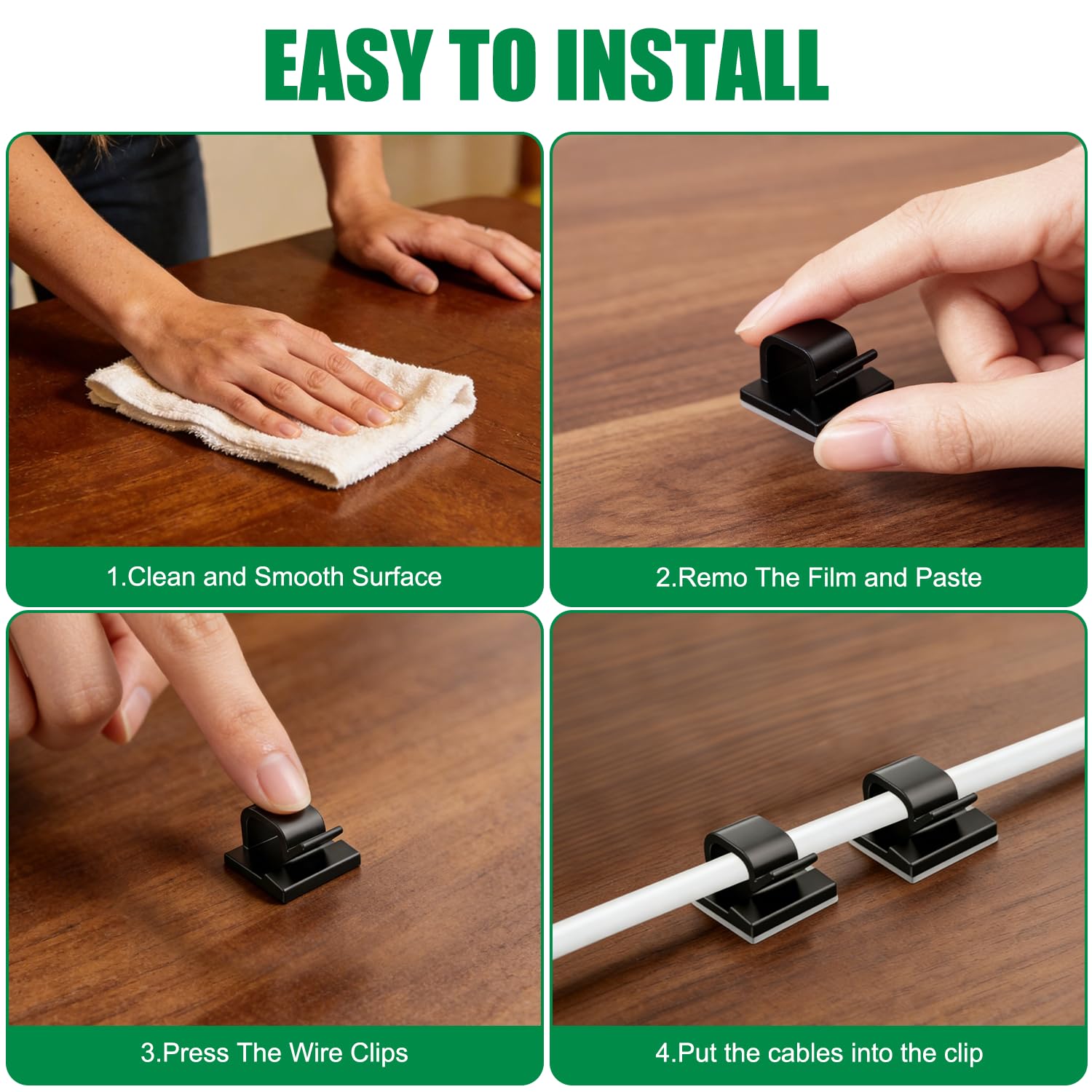 EASY TO INSTALL

1.Clean and Smooth Surface

2.Remo The Film and Paste

3.Press The Wire Clips

4.Put the cables into the clip