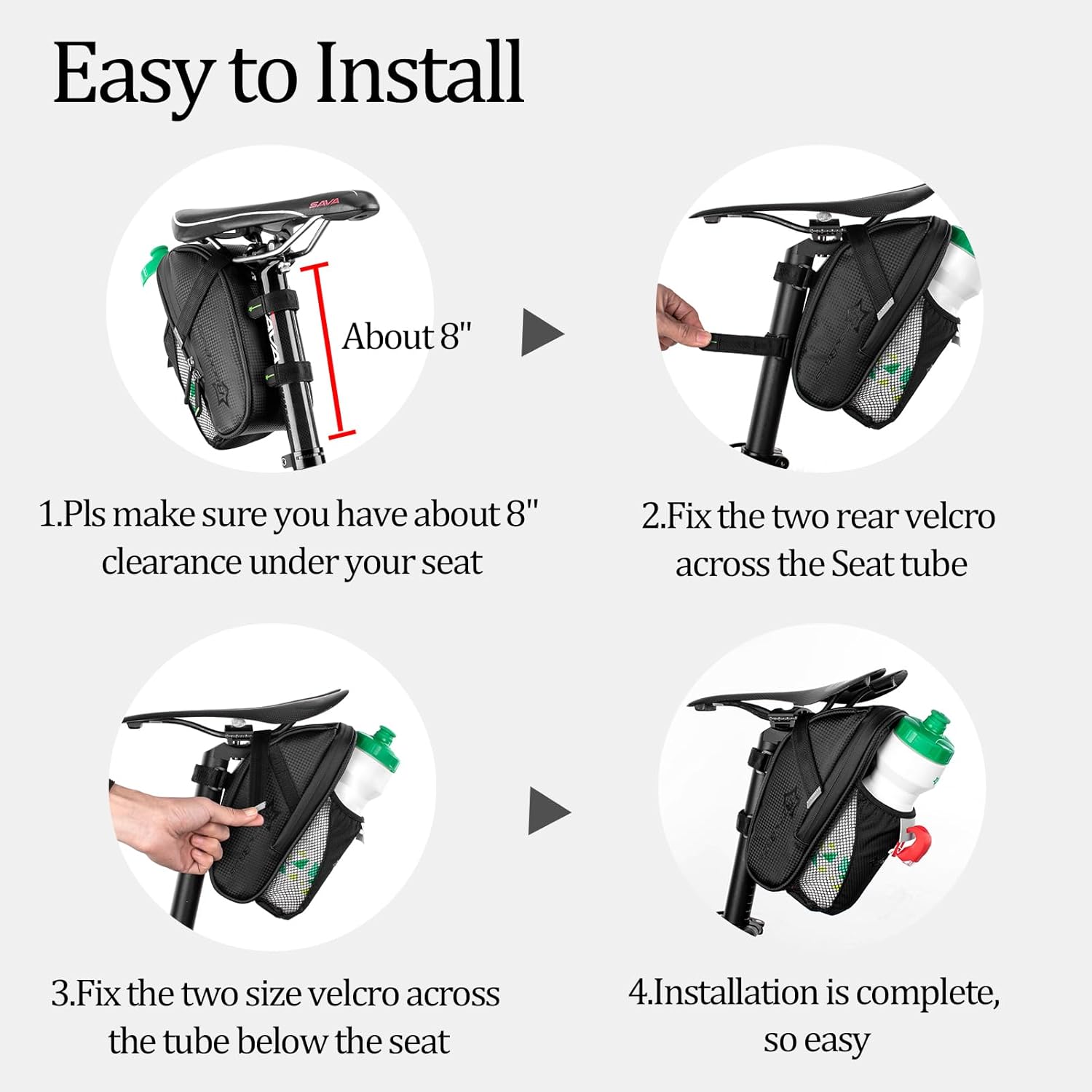 Easy to Install

SAVA

About 8"

1.Pls make sure you have about 8" clearance under your seat

2.Fix the two rear velcro across the Seat tube

3.Fix the two size velcro across the tube below the seat

4.Installation is complete, so easy